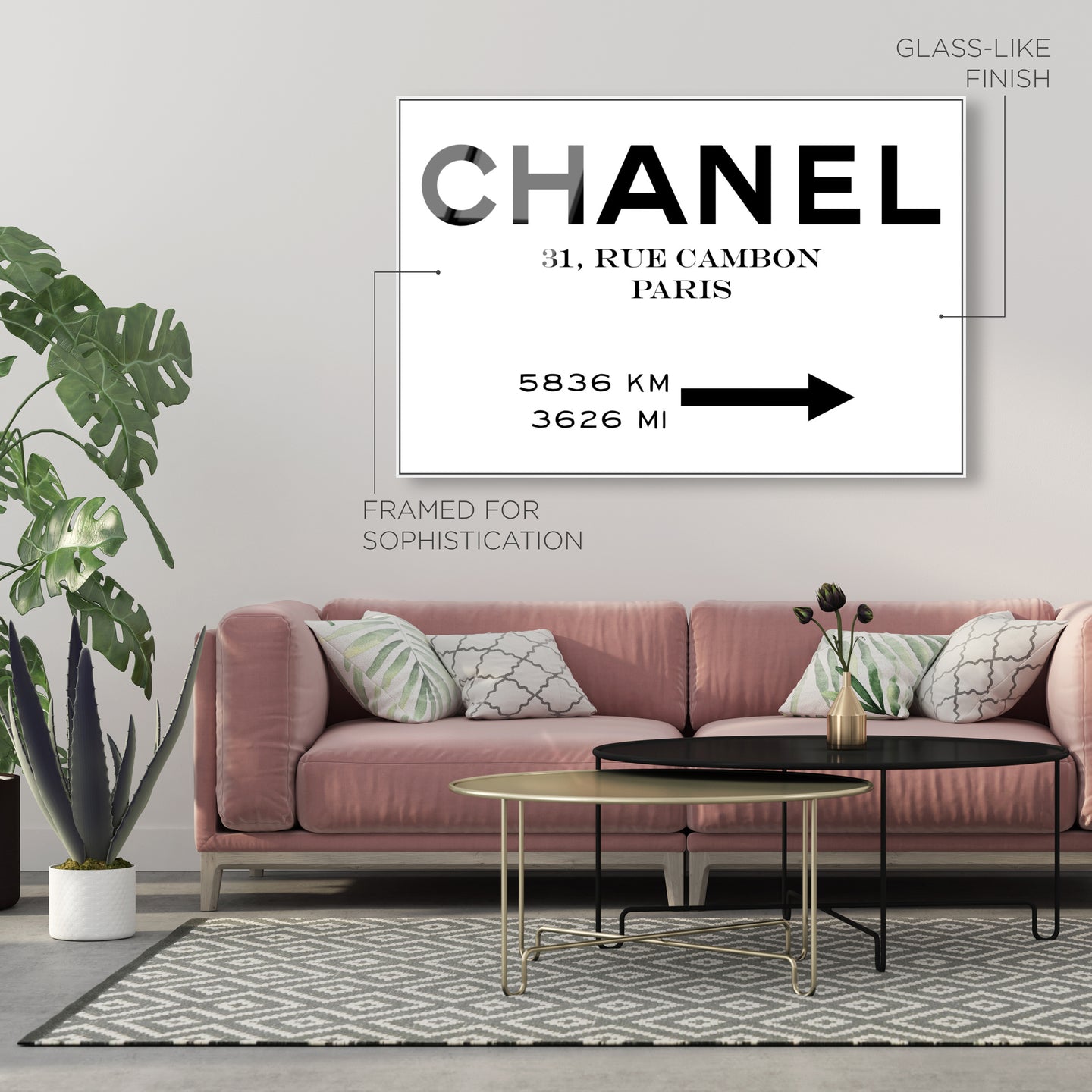 GLASS-LIKE FINISH

CHANEL

31, RUE CAMBON
PARIS

5836 KM
3626 MI

FRAMED FOR SOPHISTICATION