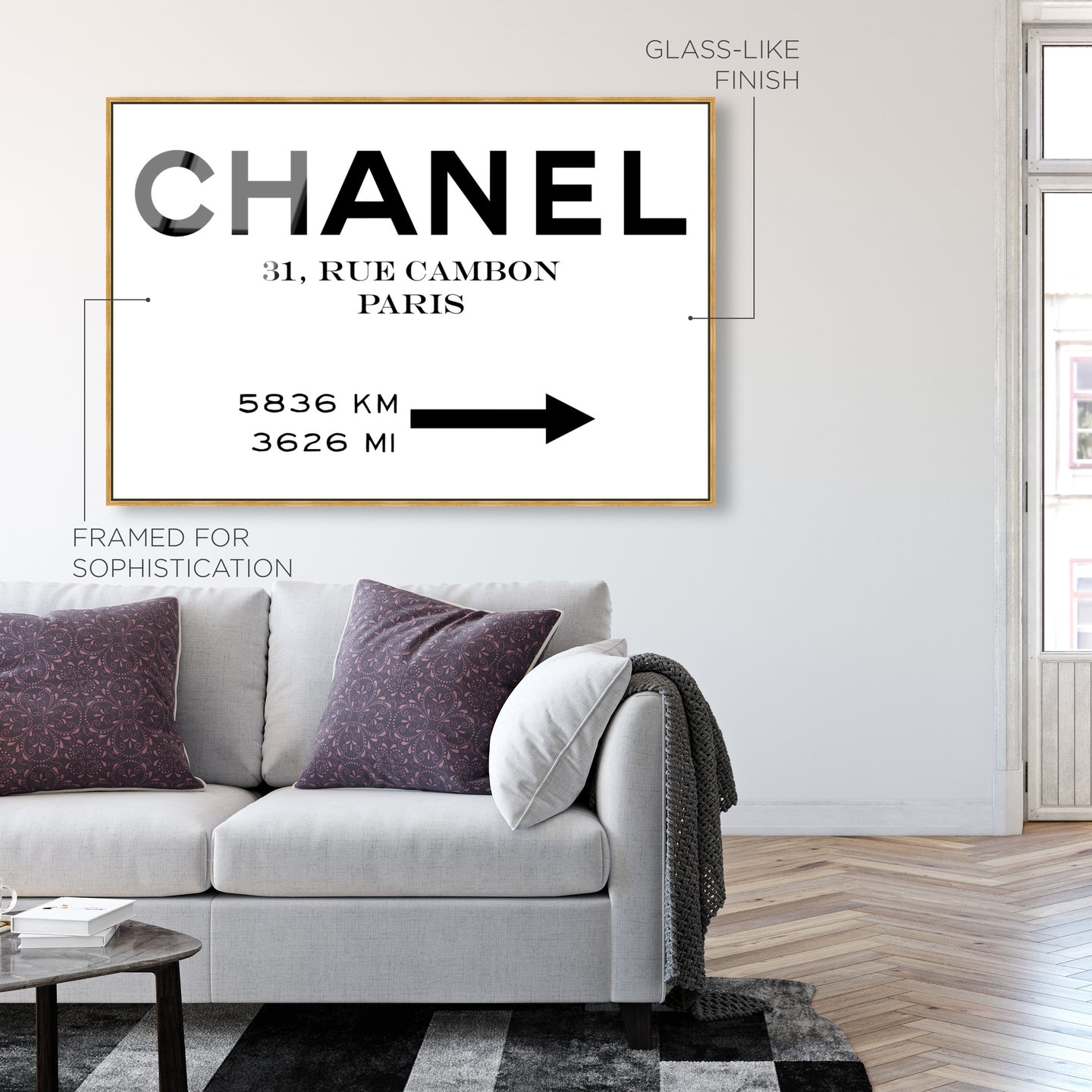 GLASS-LIKE FINISH

CHANEL

31, RUE CAMBON
PARIS

5836 KM
3626 MI

FRAMED FOR SOPHISTICATION