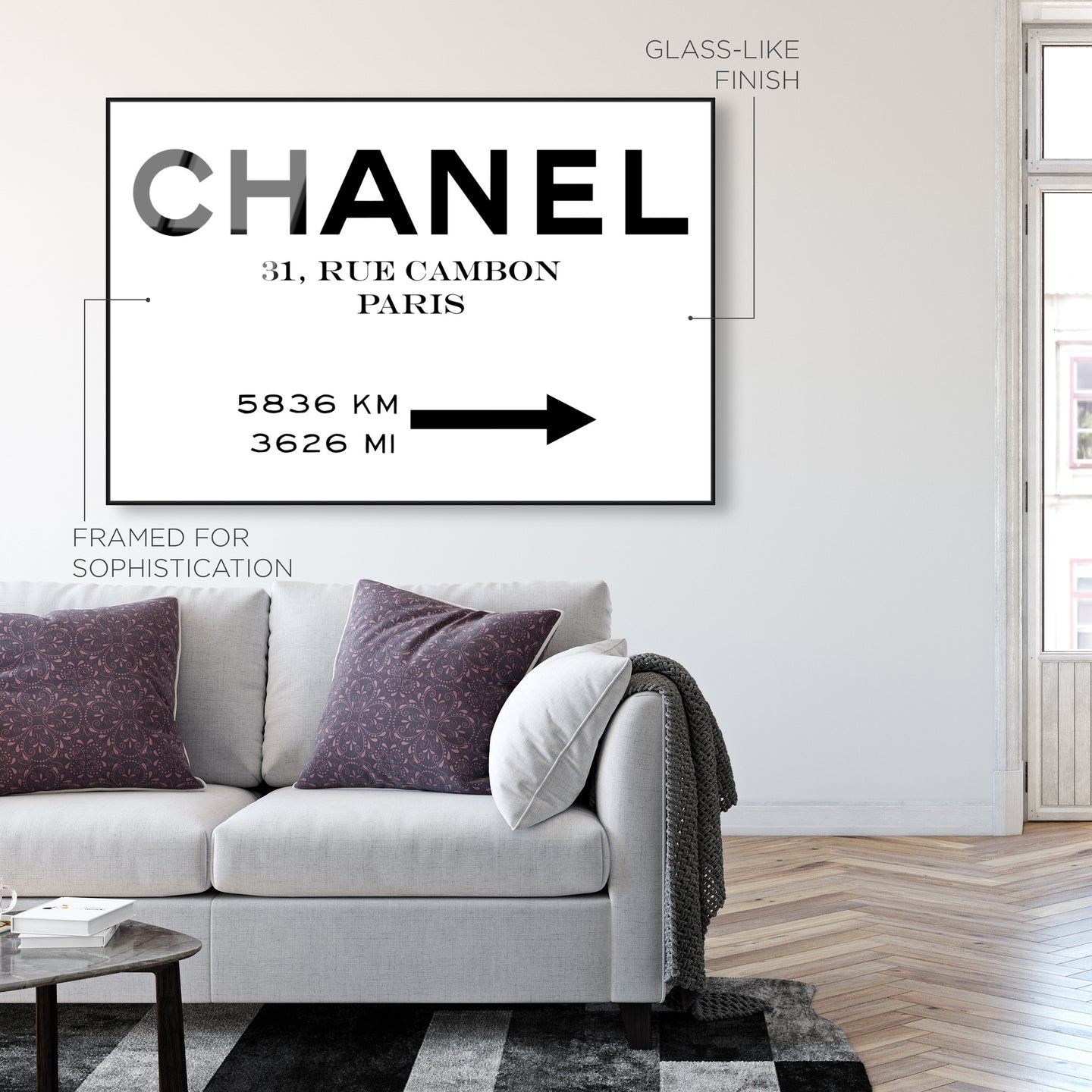 GLASS-LIKE FINISH

CHANEL

31, RUE CAMBON
PARIS

5836 KM
3626 MI

FRAMED FOR SOPHISTICATION