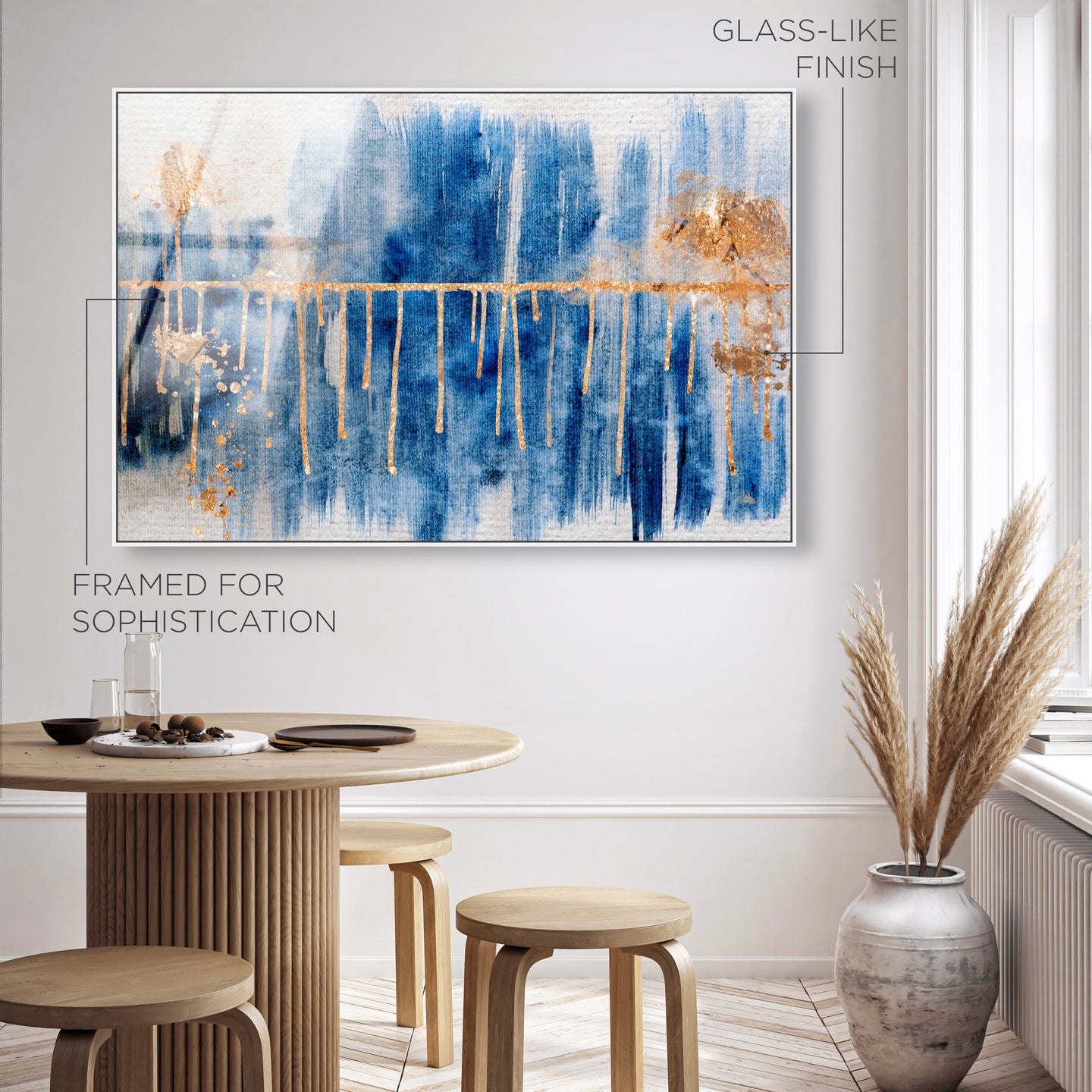 GLASS-LIKE FINISH

FRAMED FOR SOPHISTICATION