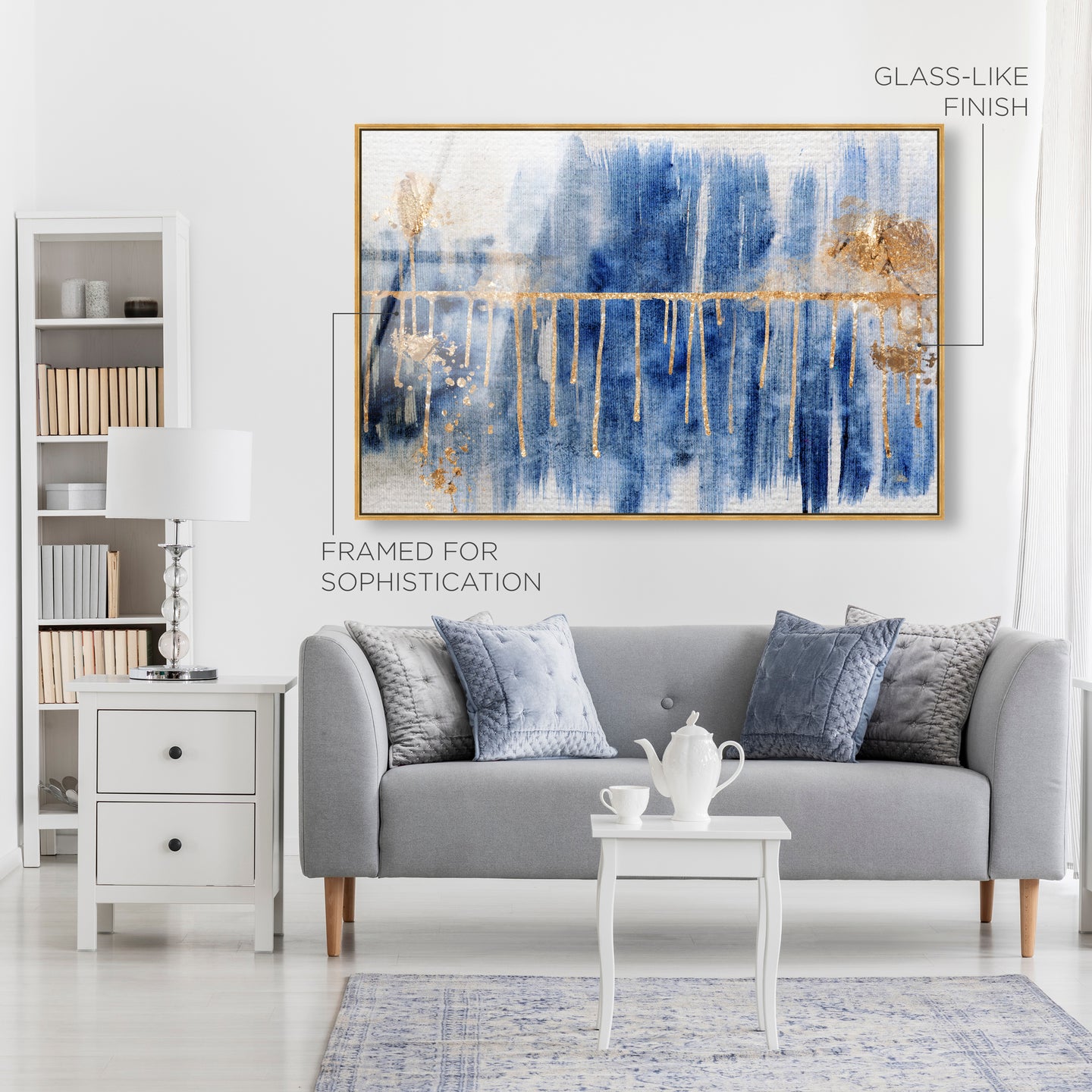 GLASS-LIKE FINISH

FRAMED FOR SOPHISTICATION