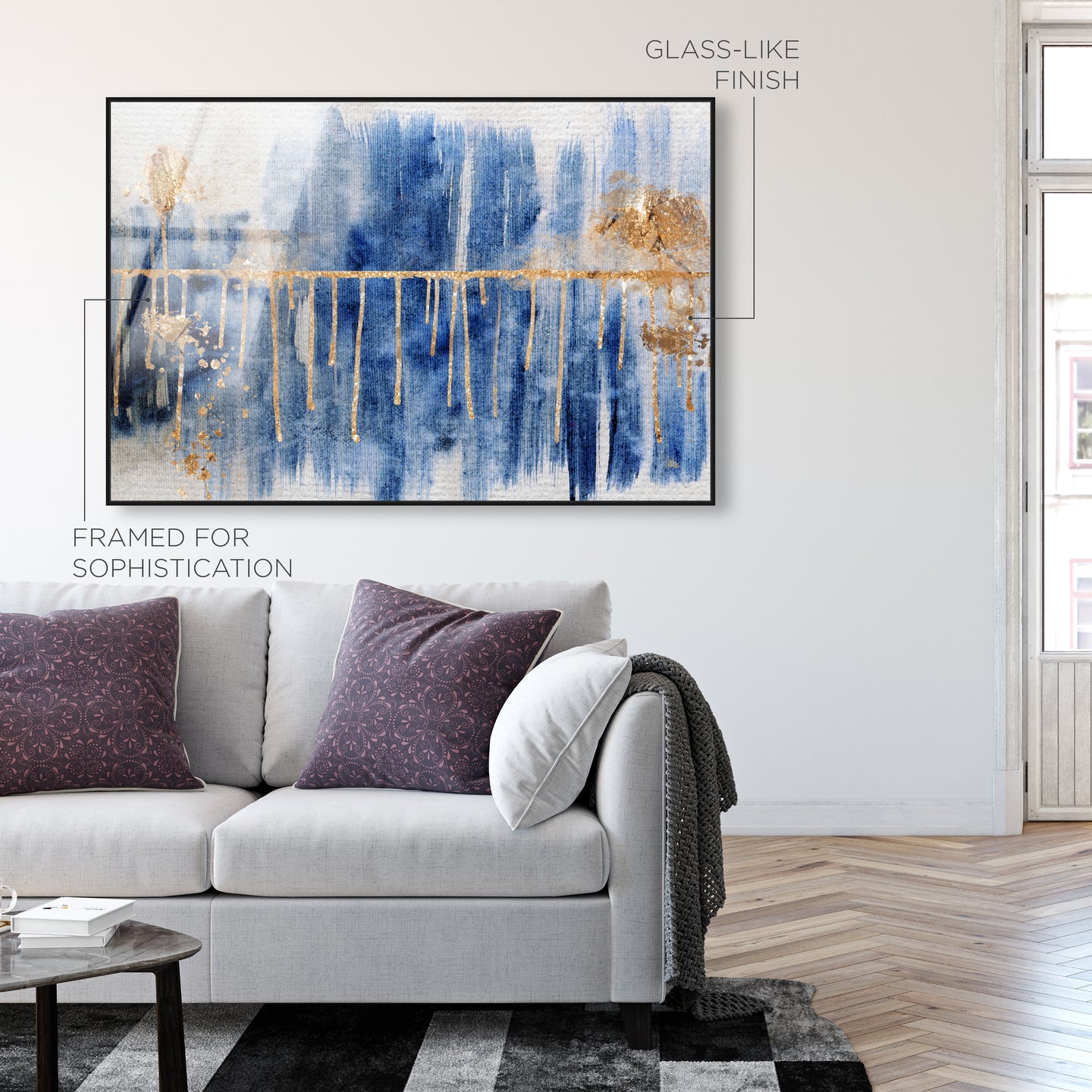 GLASS-LIKE FINISH

FRAMED FOR SOPHISTICATION