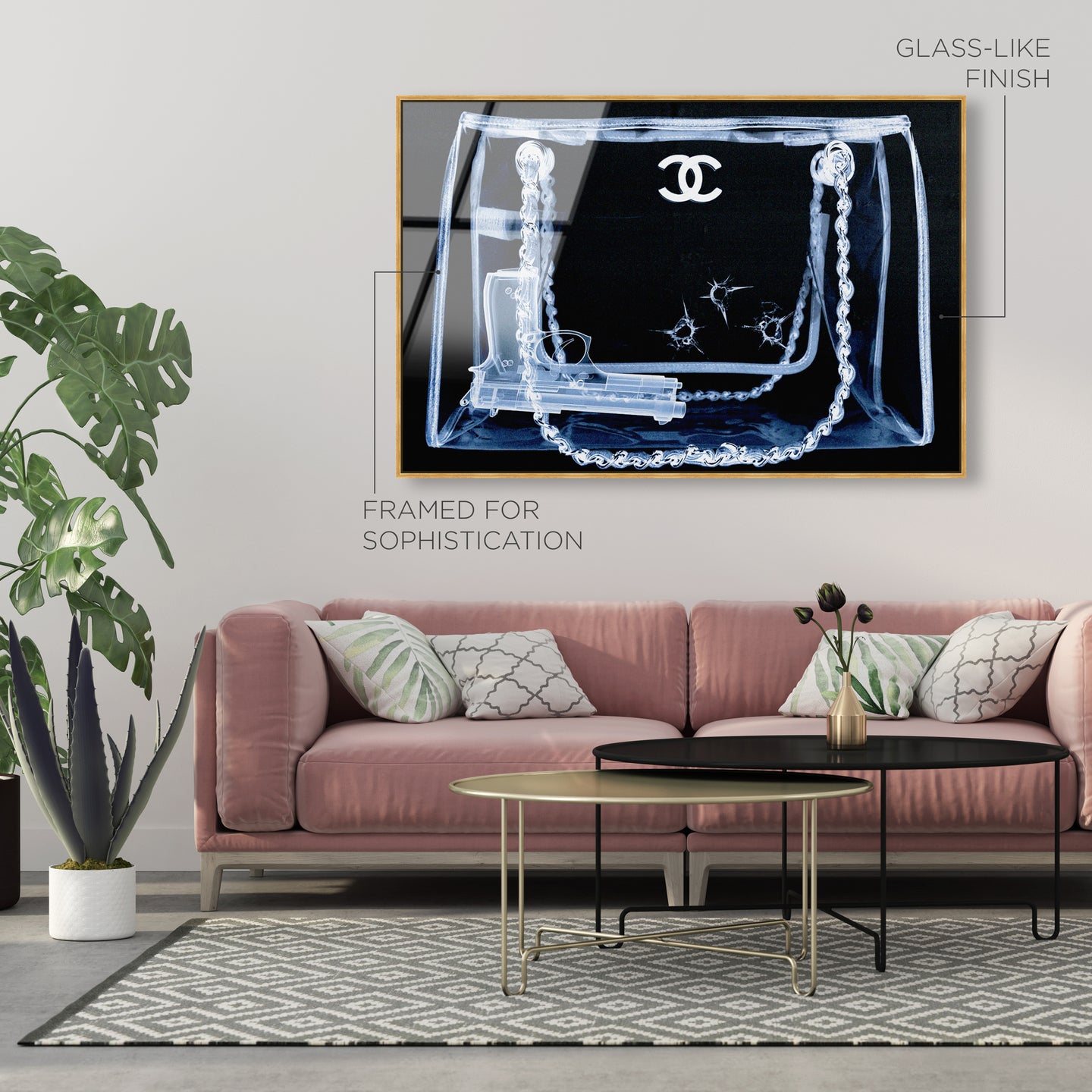 GLASS-LIKE FINISH

FRAMED FOR SOPHISTICATION