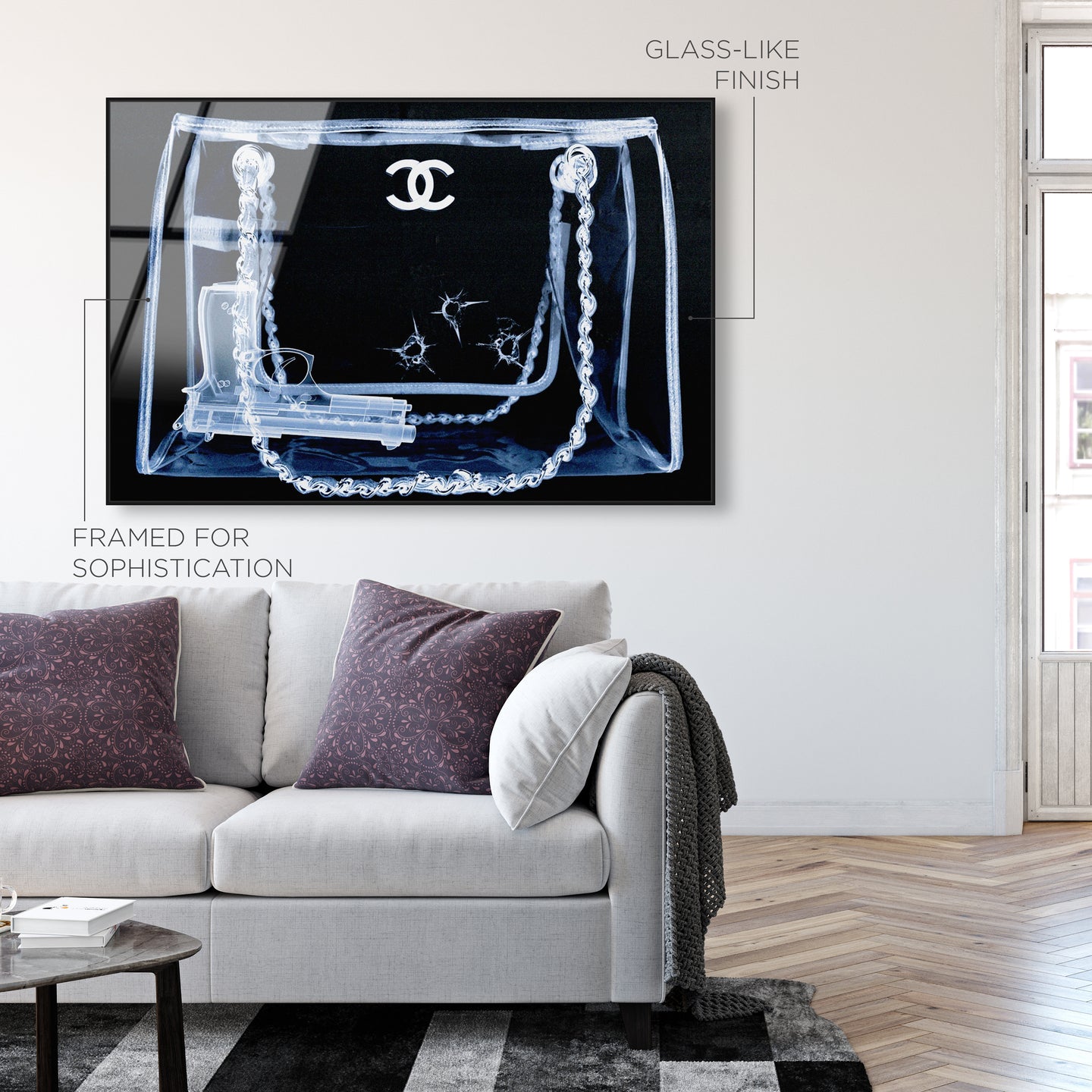 GLASS-LIKE FINISH

FRAMED FOR SOPHISTICATION