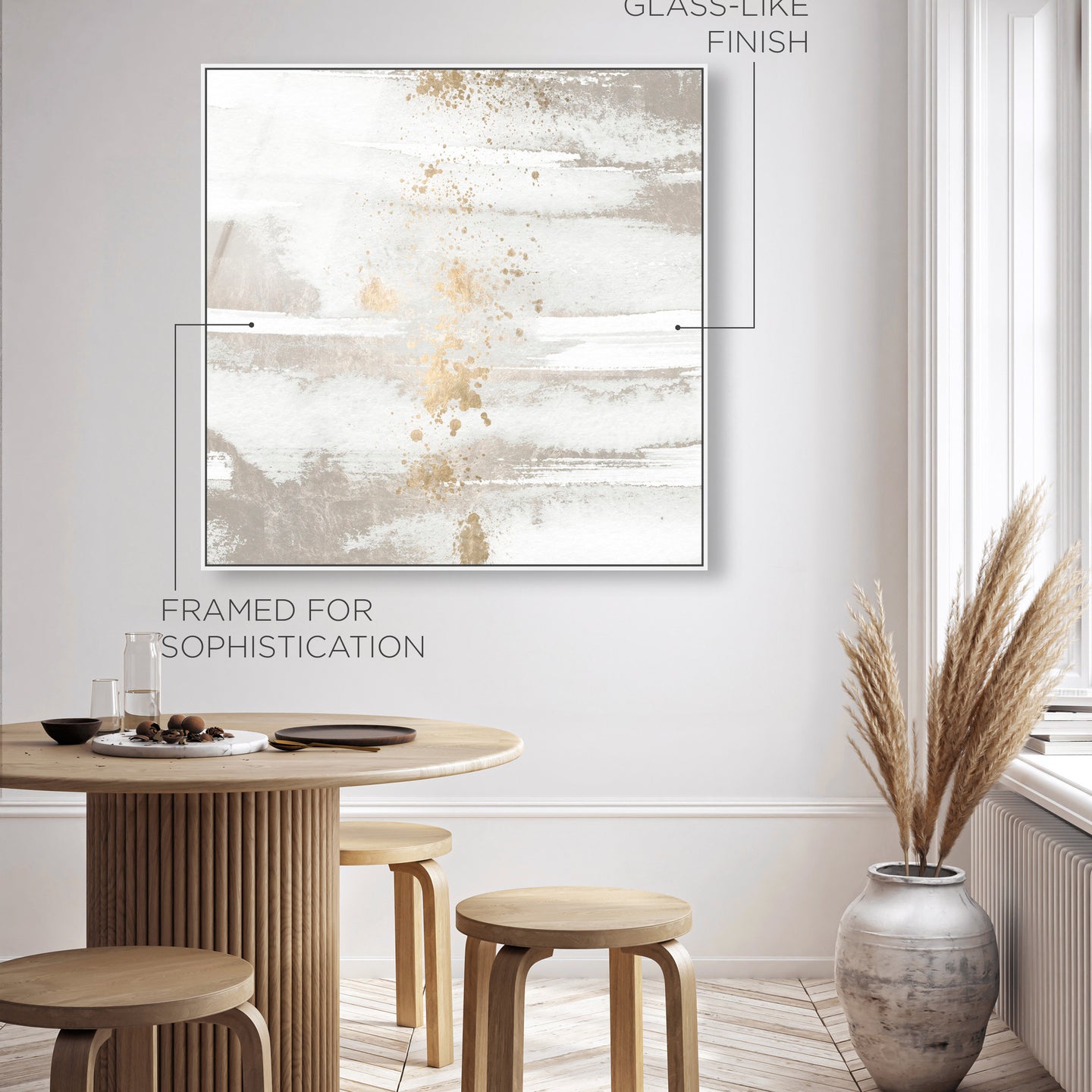 GLASS-LIKE
FINISH

FRAMED FOR
SOPHISTICATION