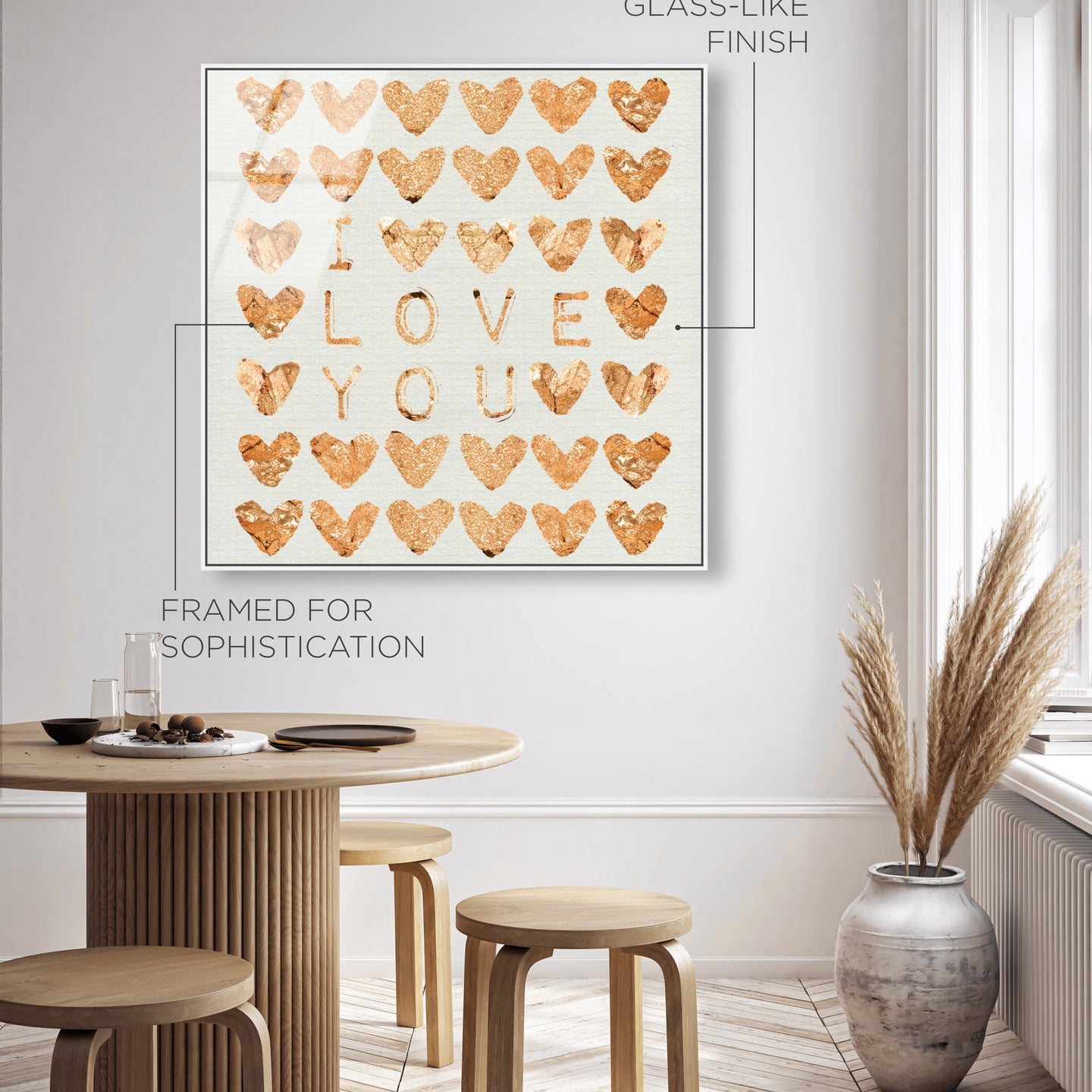 GLASS-LIKE FINISH

I
LOVE
YOU

FRAMED FOR SOPHISTICATION