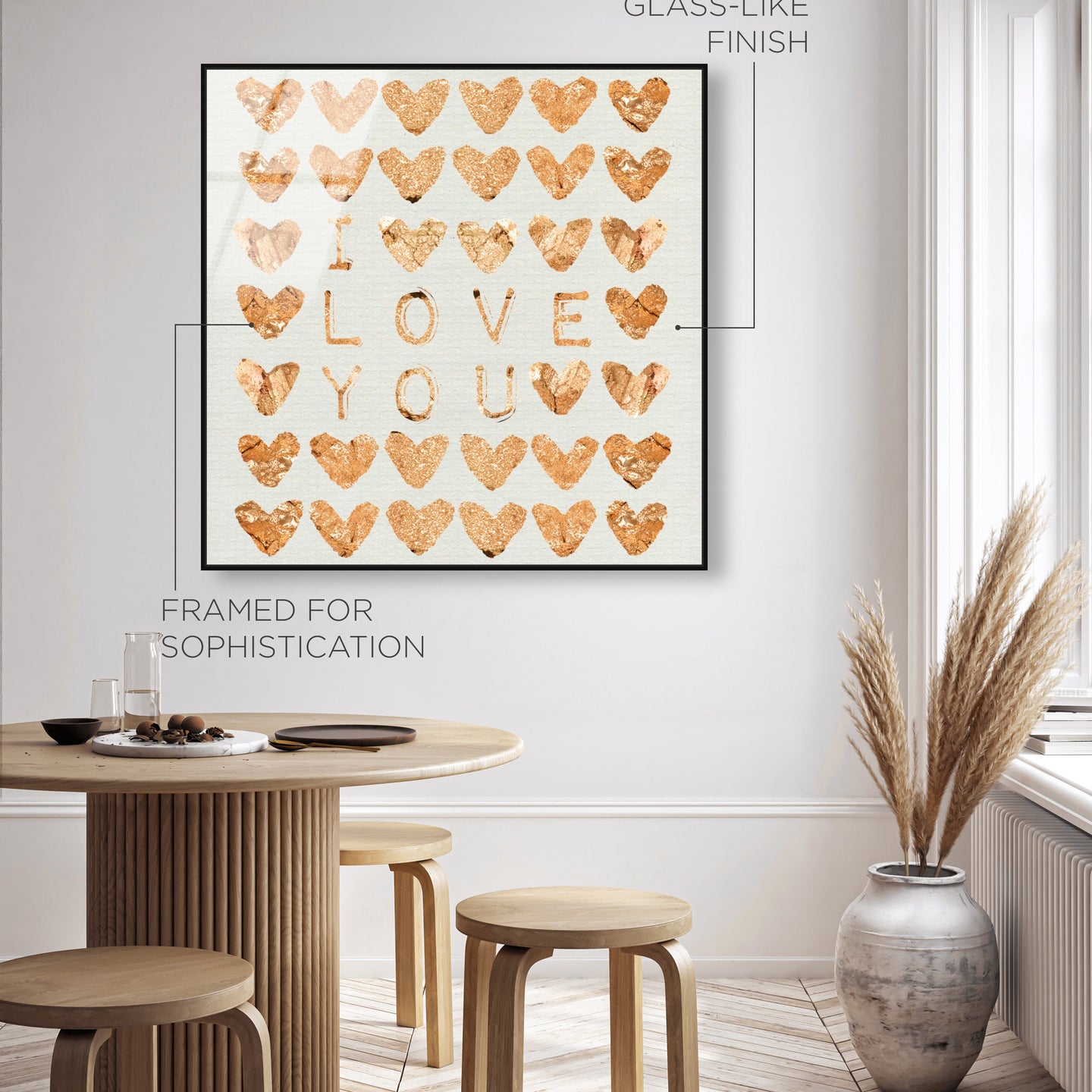 GLASS-LIKE FINISH

I
LOVE
YOU

FRAMED FOR SOPHISTICATION