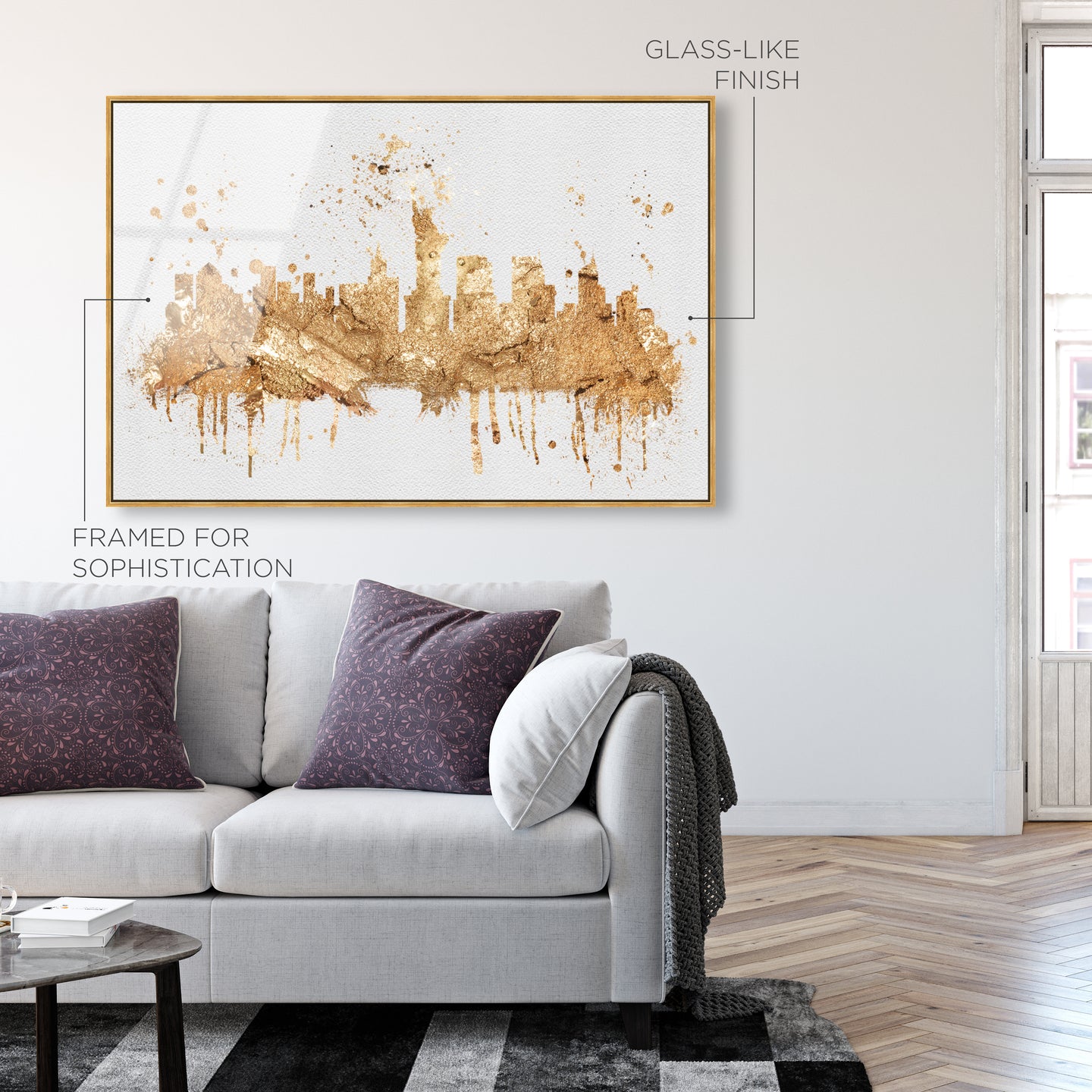 GLASS-LIKE FINISH

FRAMED FOR SOPHISTICATION