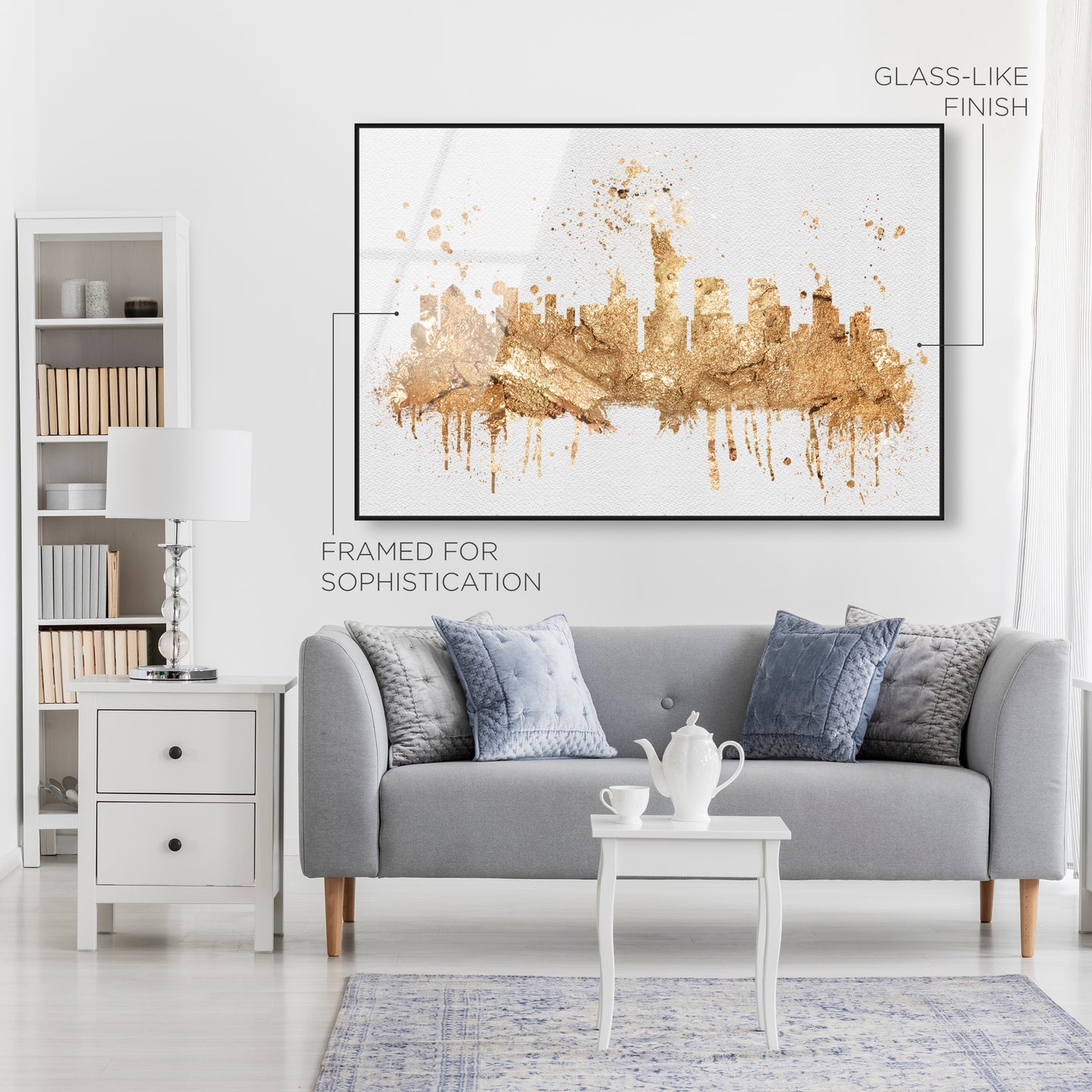 GLASS-LIKE
FINISH

FRAMED FOR
SOPHISTICATION