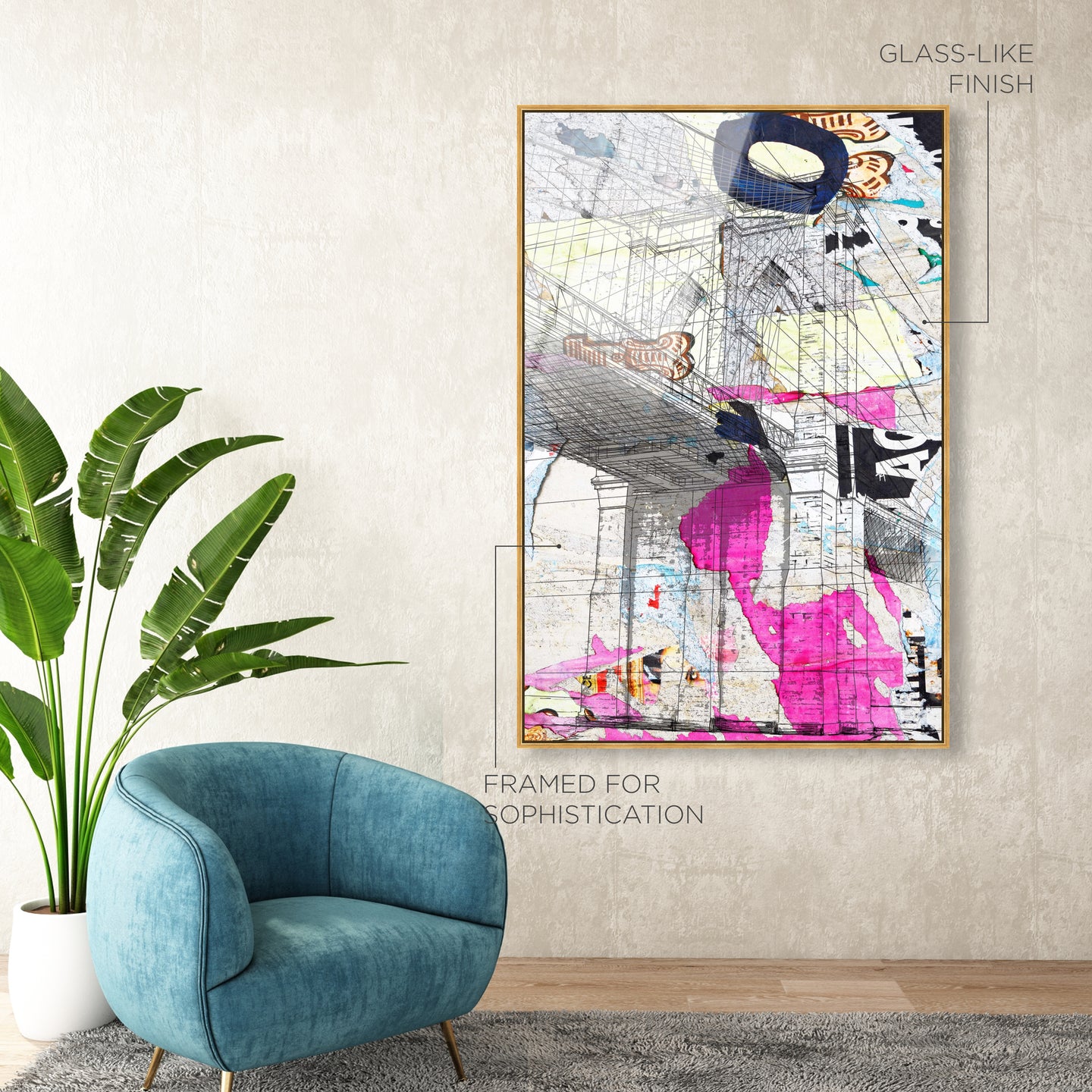 GLASS-LIKE FINISH

FRAMED FOR SOPHISTICATION