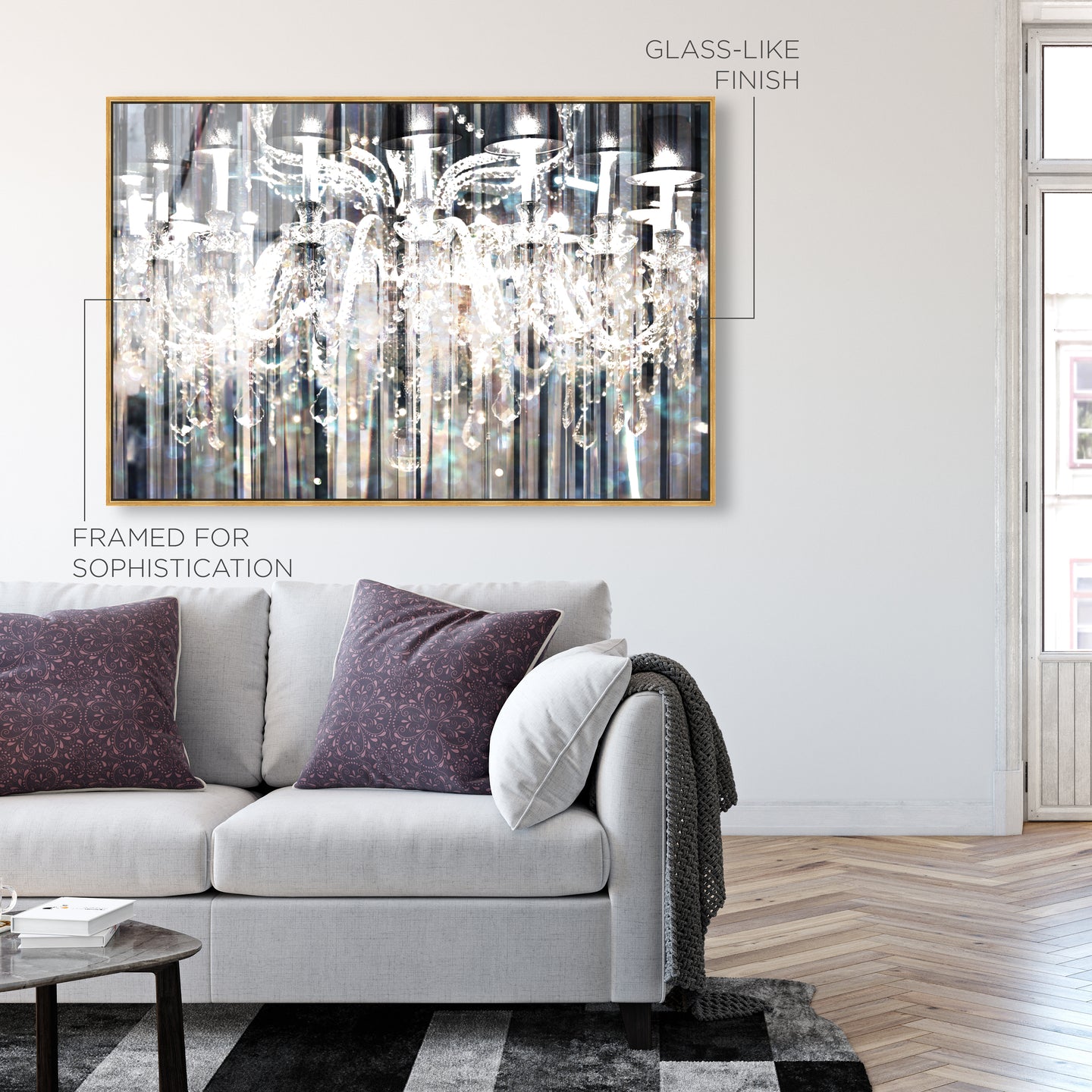 GLASS-LIKE FINISH

FRAMED FOR SOPHISTICATION