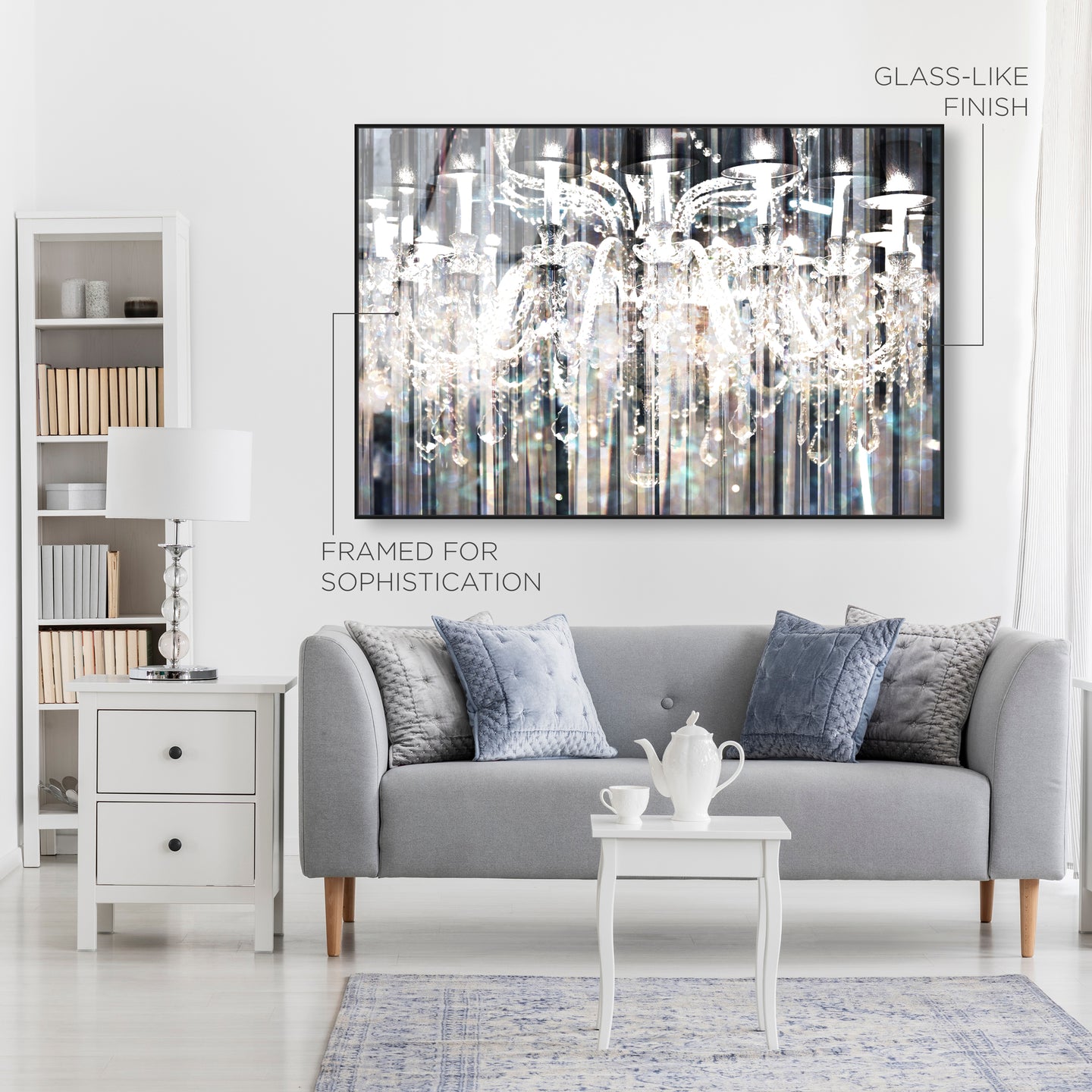 GLASS-LIKE FINISH

FRAMED FOR SOPHISTICATION