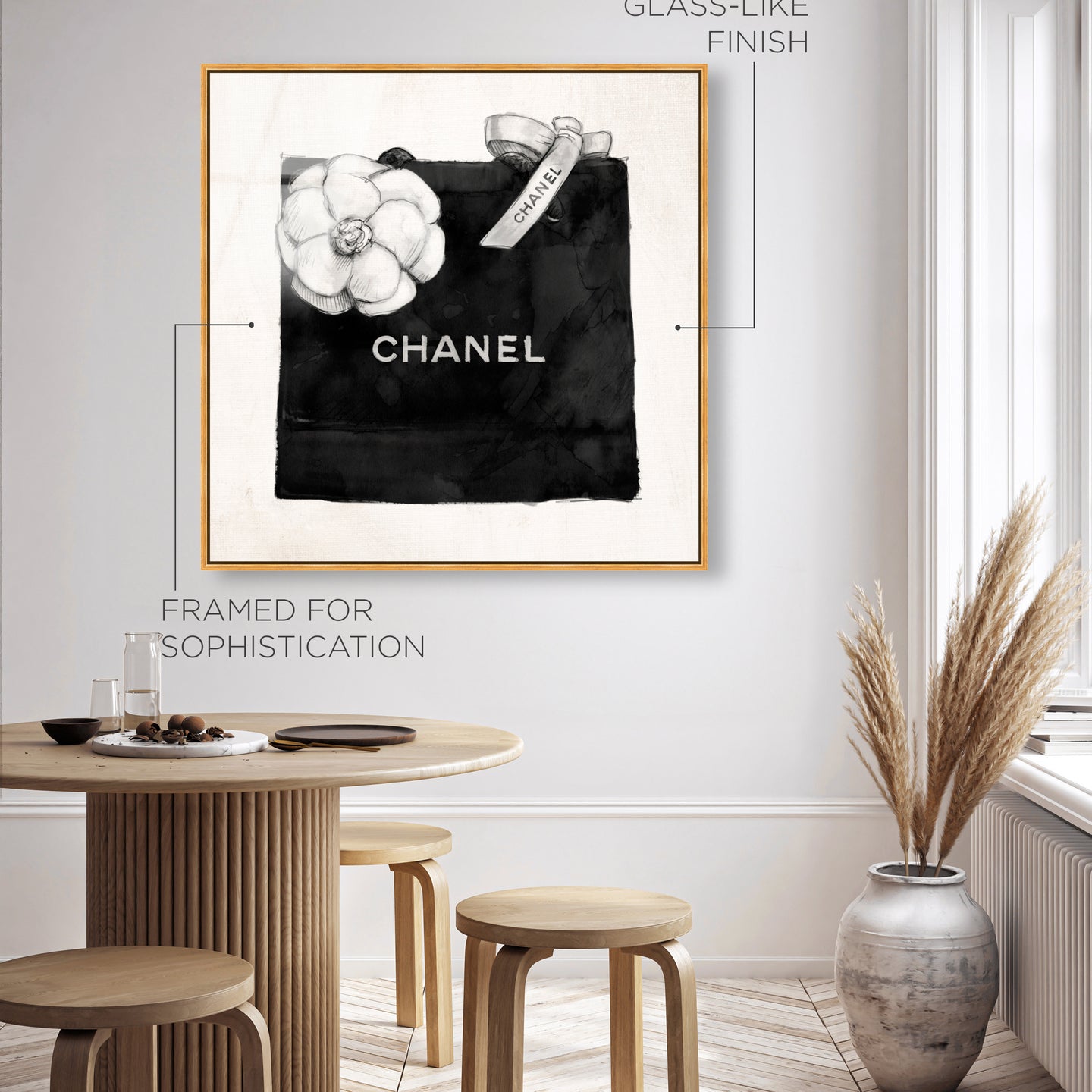 GLASS-LIKE FINISH

CHANEL

CHANEL

FRAMED FOR SOPHISTICATION