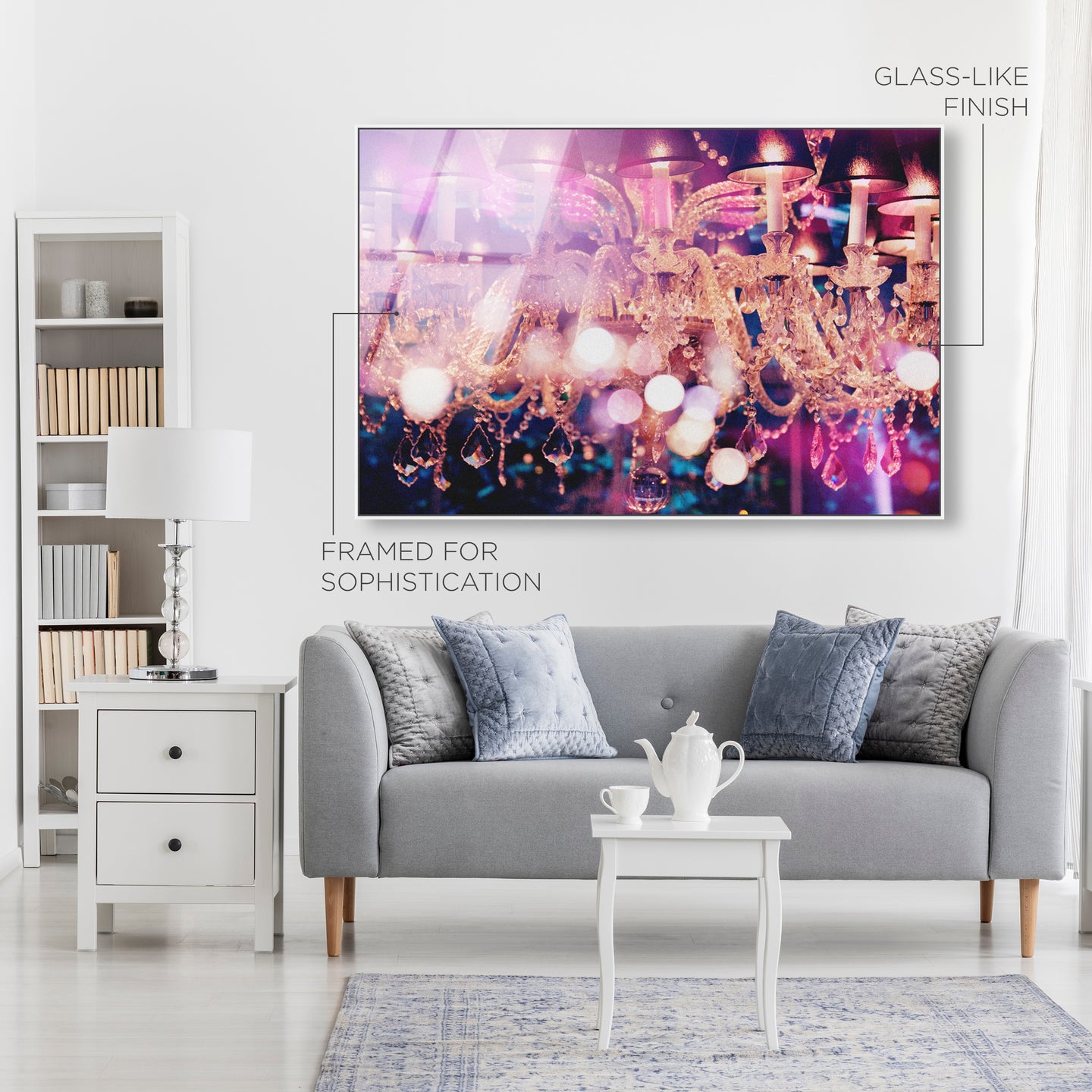 GLASS-LIKE FINISH

FRAMED FOR SOPHISTICATION