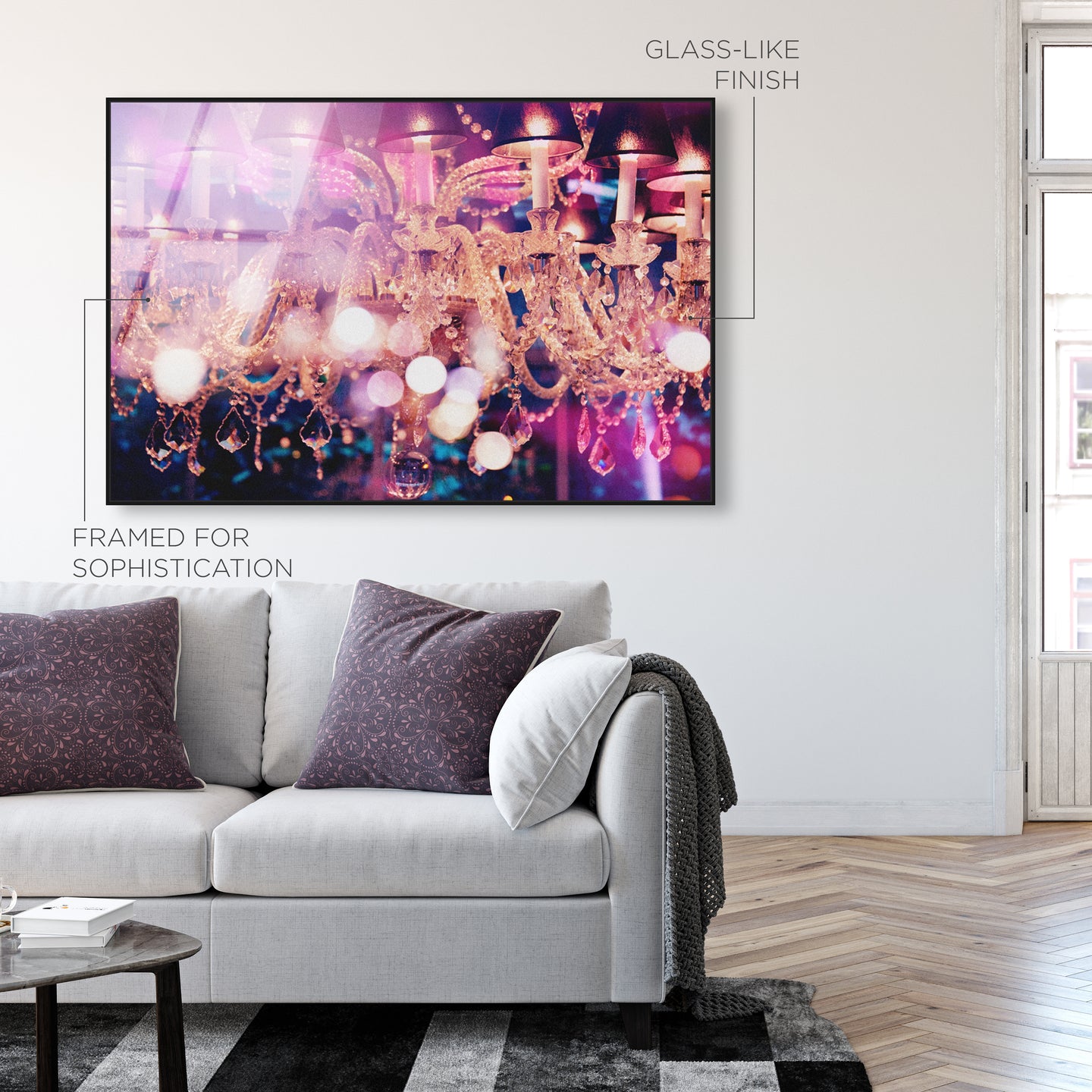 GLASS-LIKE FINISH

FRAMED FOR SOPHISTICATION