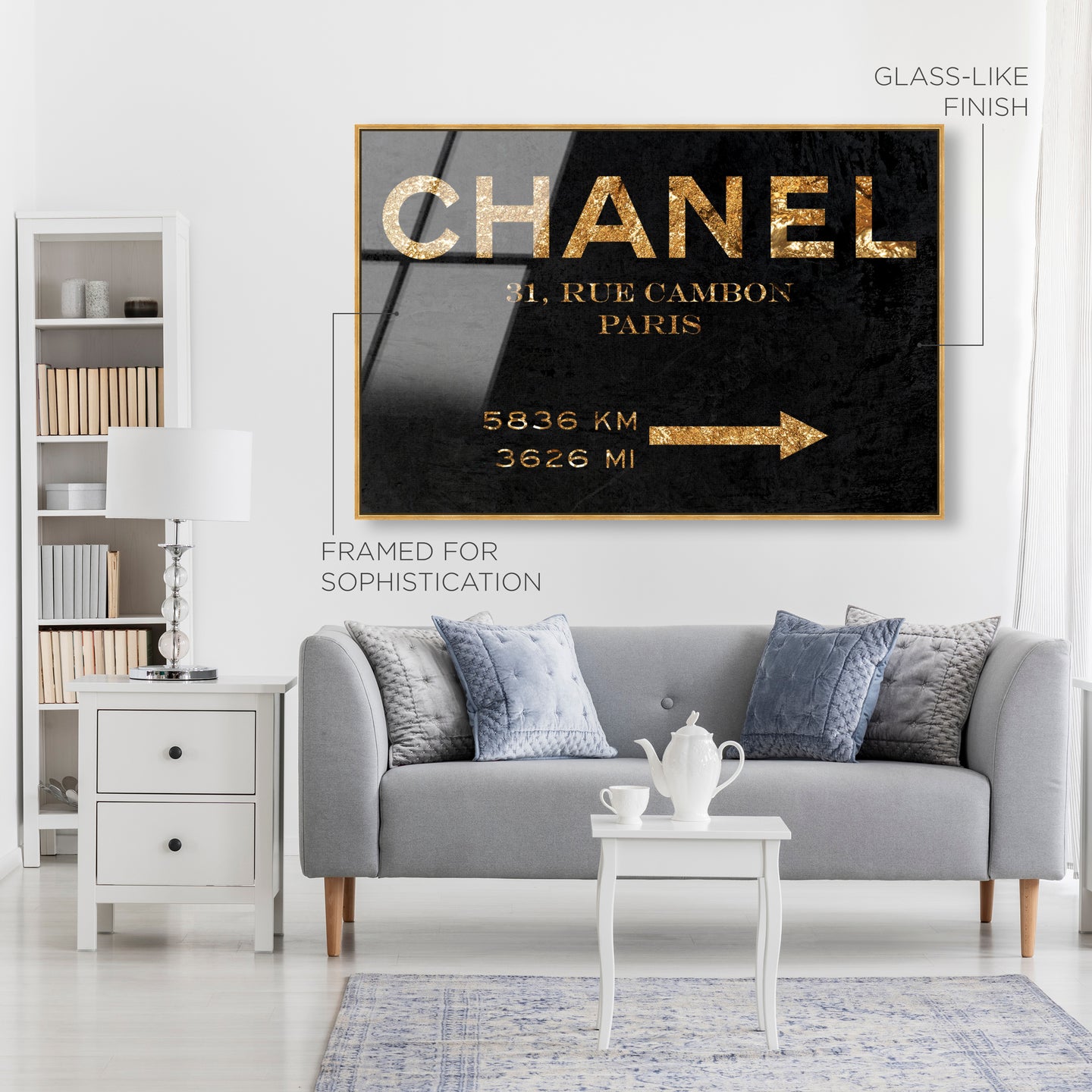 GLASS-LIKE FINISH

CHANEL

31, RUE CAMBON
PARIS

5836 KM
3626 MI

FRAMED FOR SOPHISTICATION