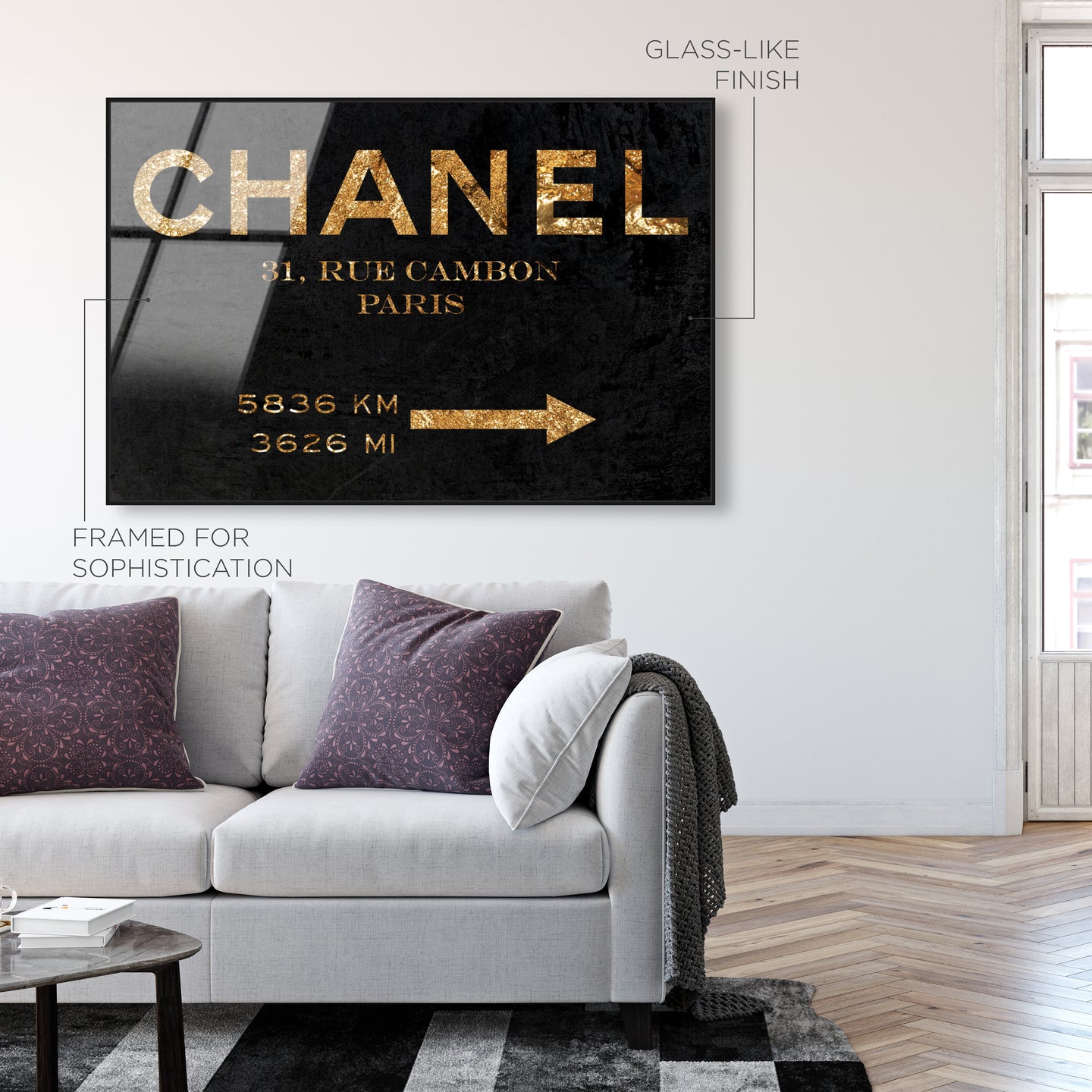 GLASS-LIKE FINISH

CHANEL

31, RUE CAMBON
PARIS

5836 KM
3626 MI

FRAMED FOR SOPHISTICATION