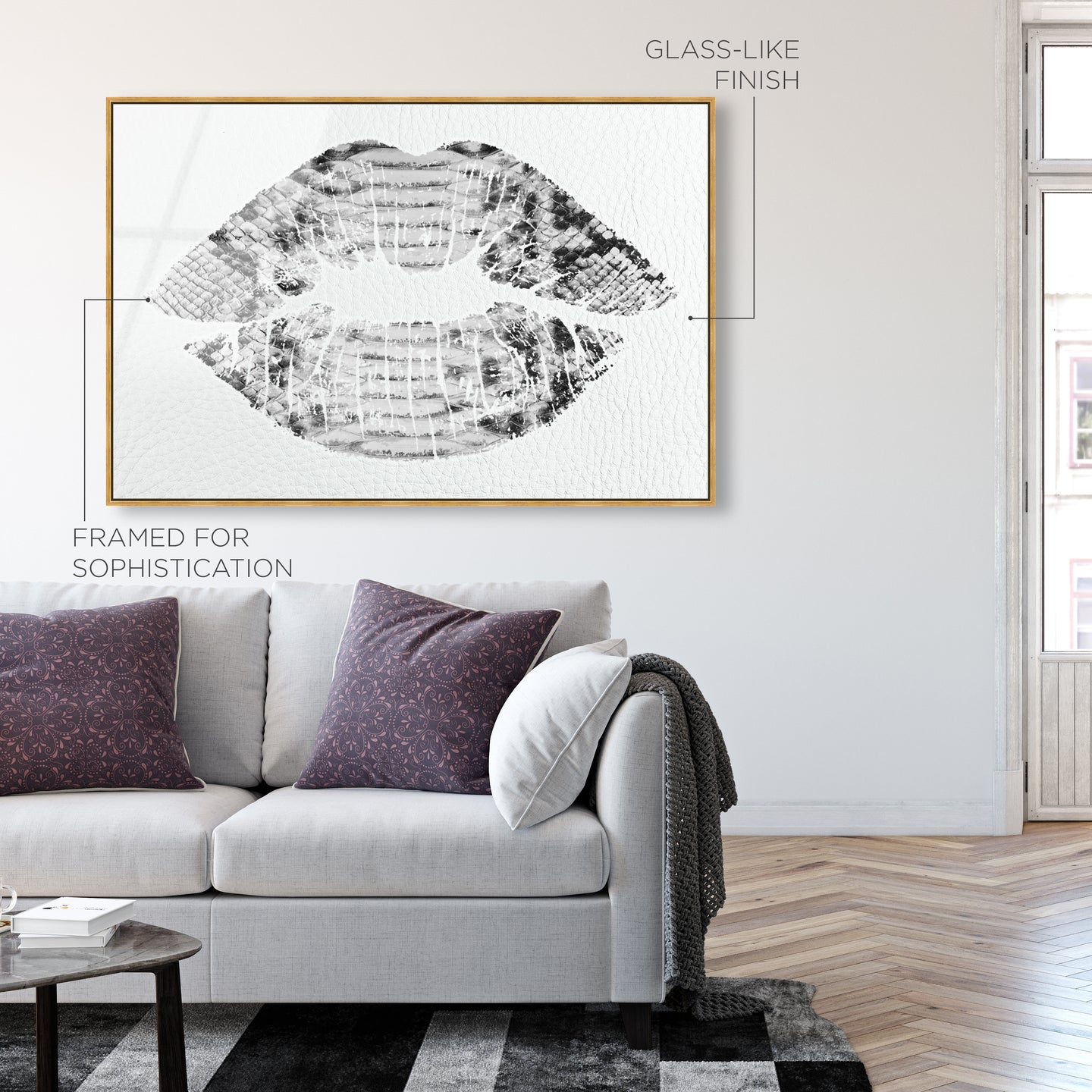 GLASS-LIKE FINISH

FRAMED FOR SOPHISTICATION