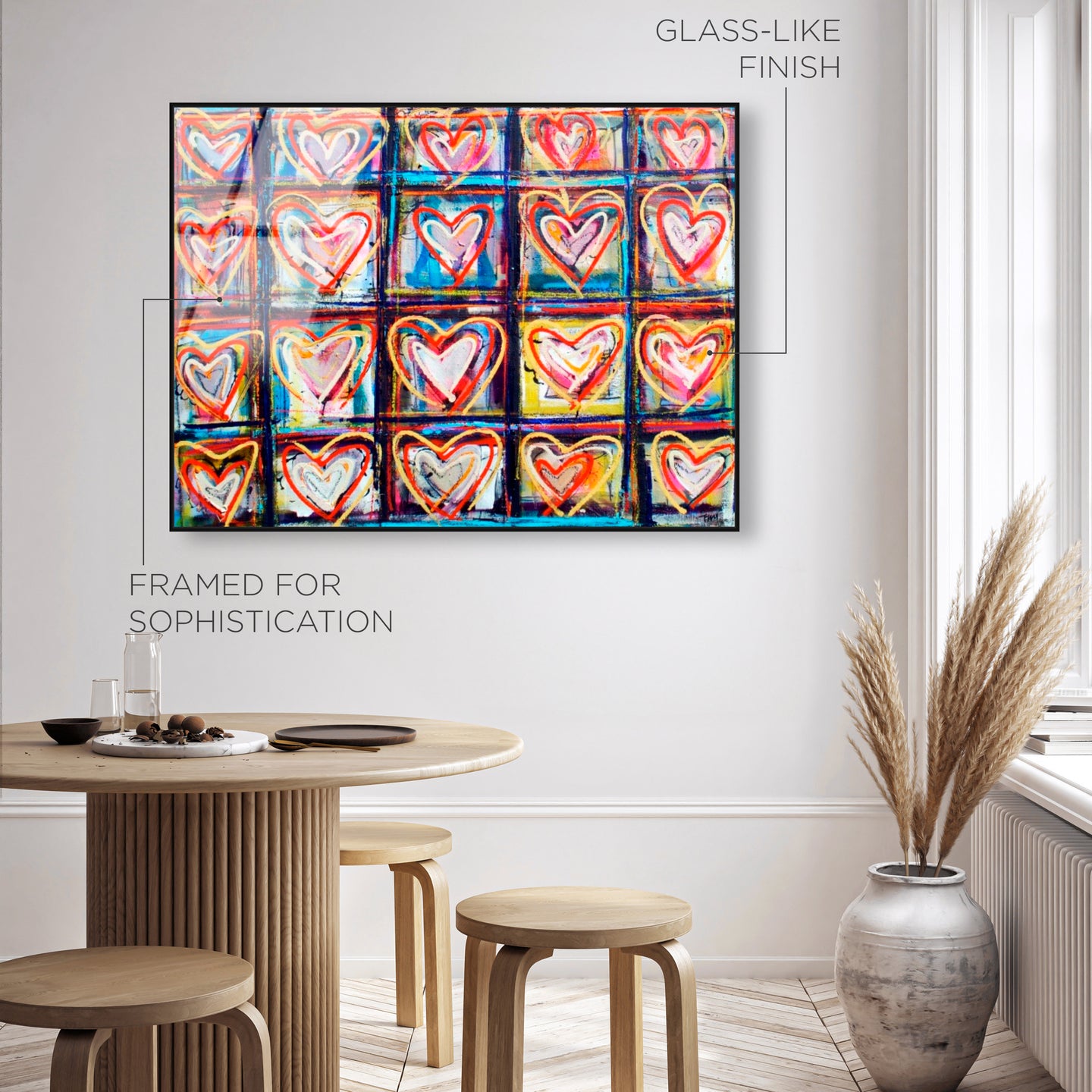 GLASS-LIKE FINISH

FRAMED FOR SOPHISTICATION