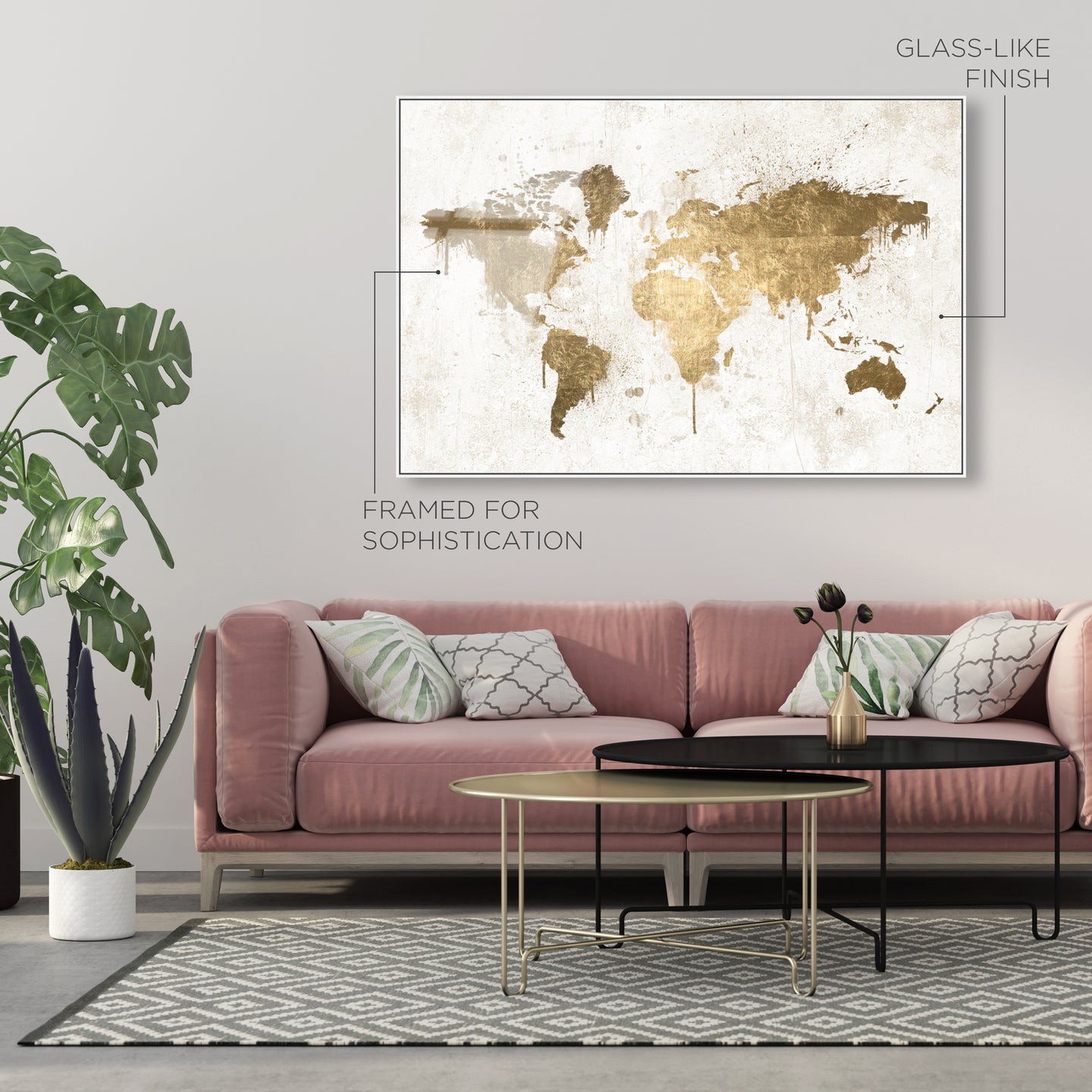 GLASS-LIKE FINISH

FRAMED FOR SOPHISTICATION