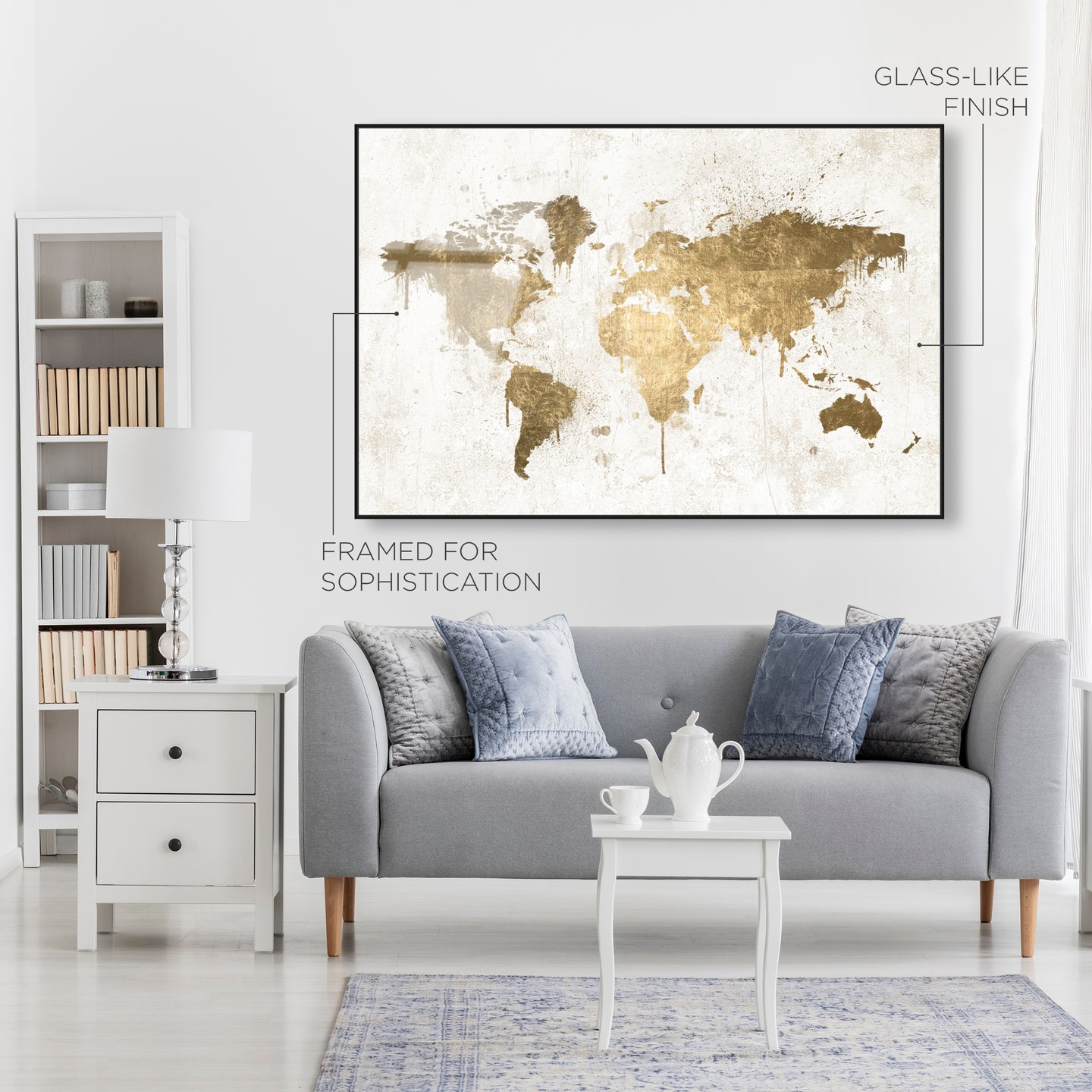 GLASS-LIKE
FINISH

FRAMED FOR
SOPHISTICATION