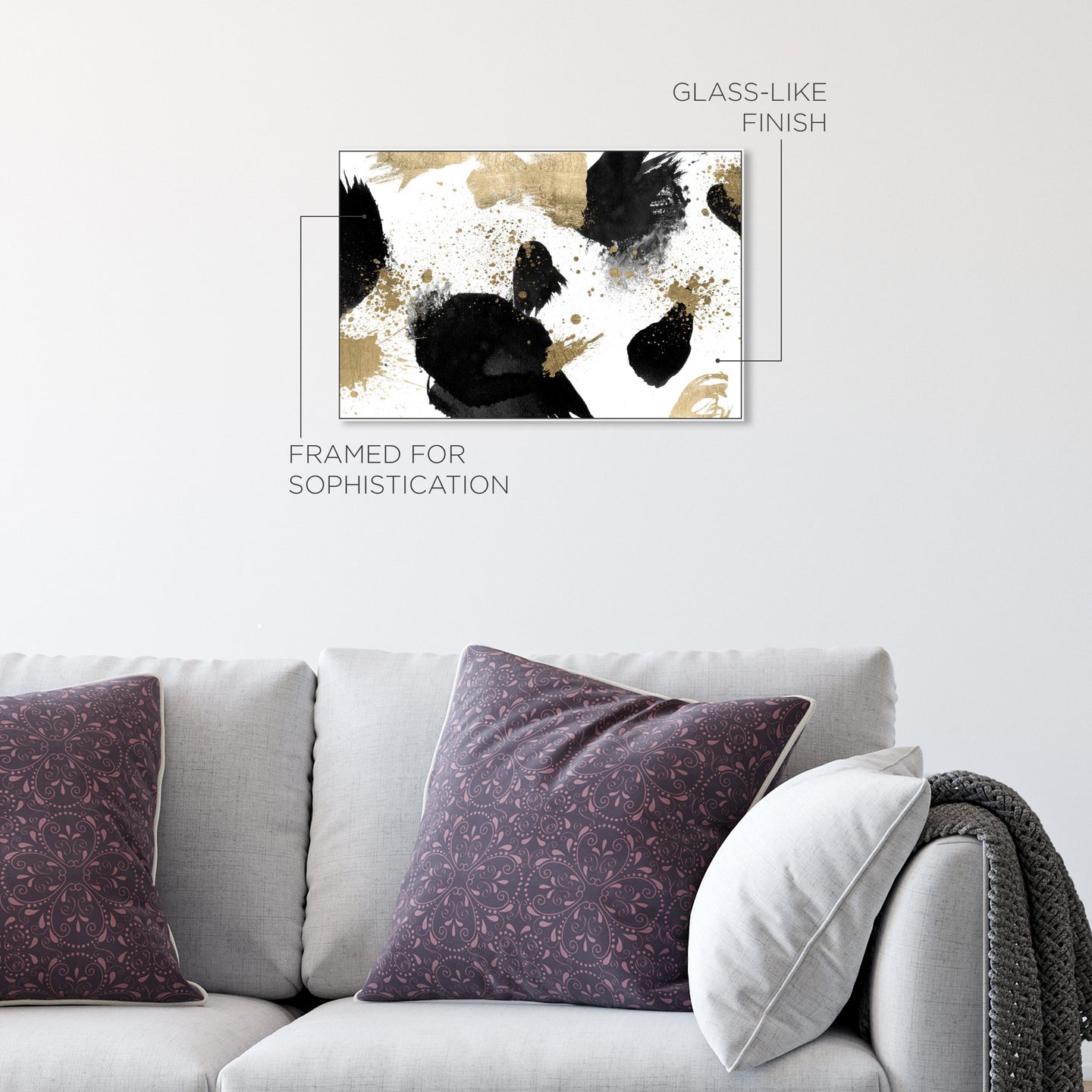 GLASS-LIKE
FINISH

FRAMED FOR
SOPHISTICATION