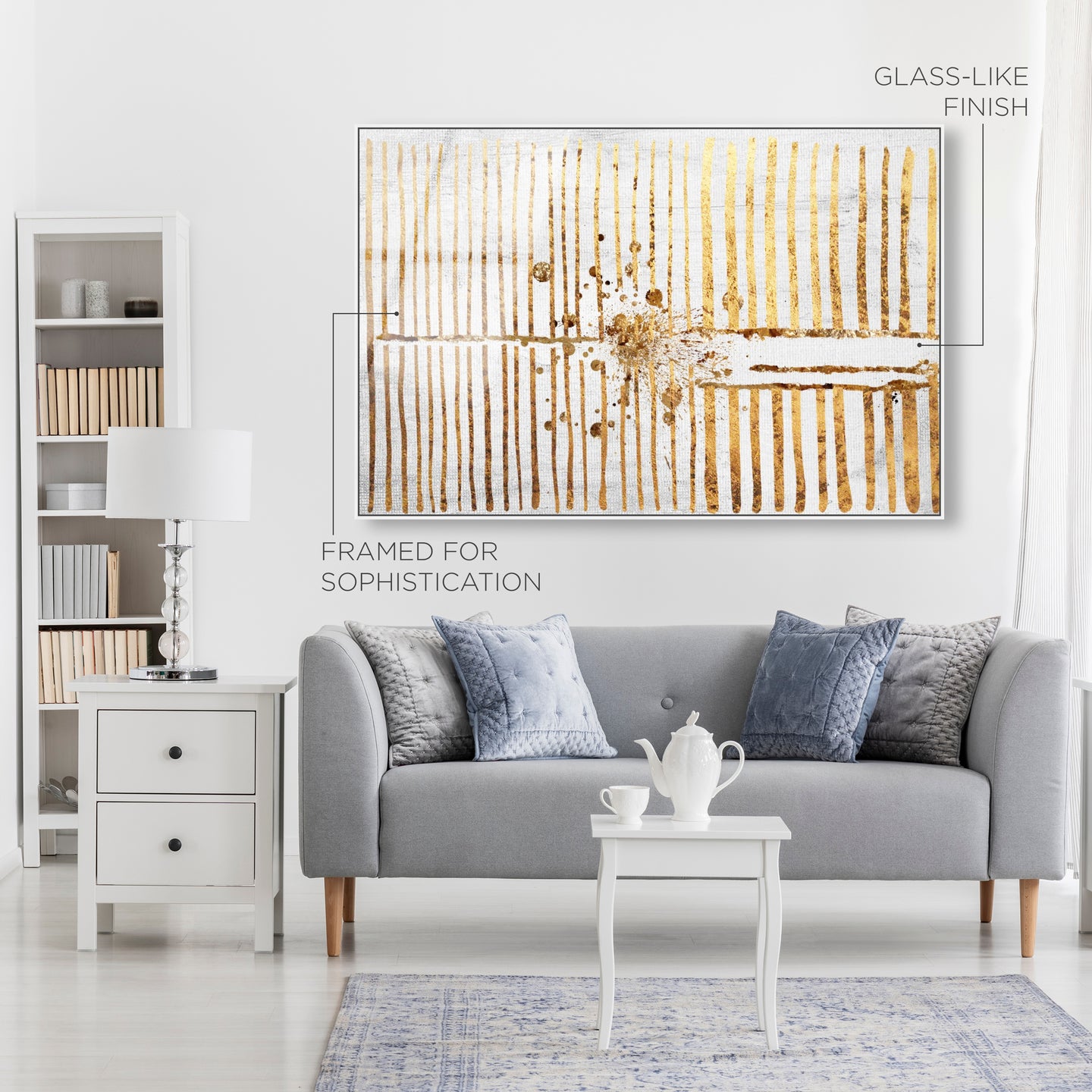 GLASS-LIKE FINISH

FRAMED FOR SOPHISTICATION