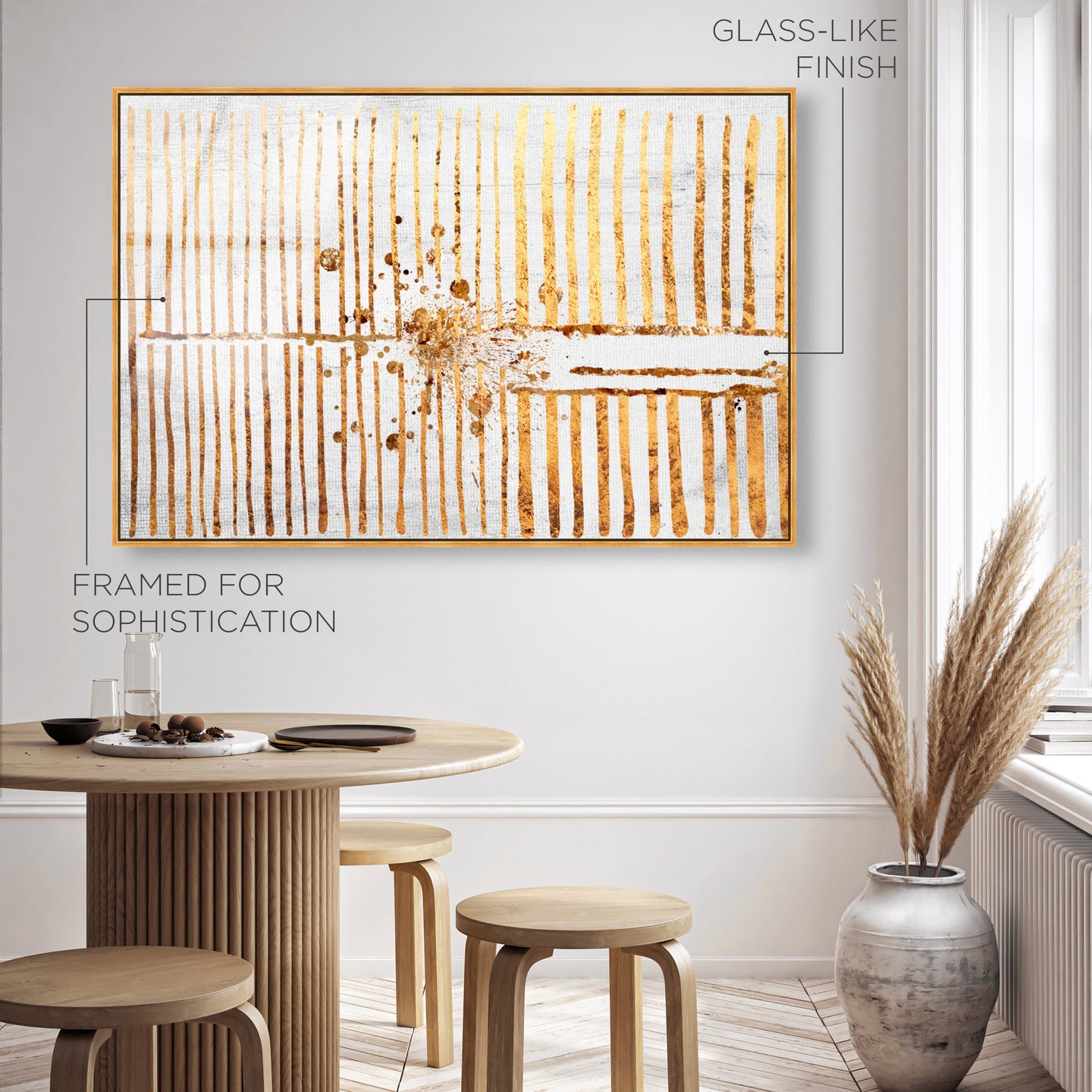 GLASS-LIKE FINISH

FRAMED FOR SOPHISTICATION