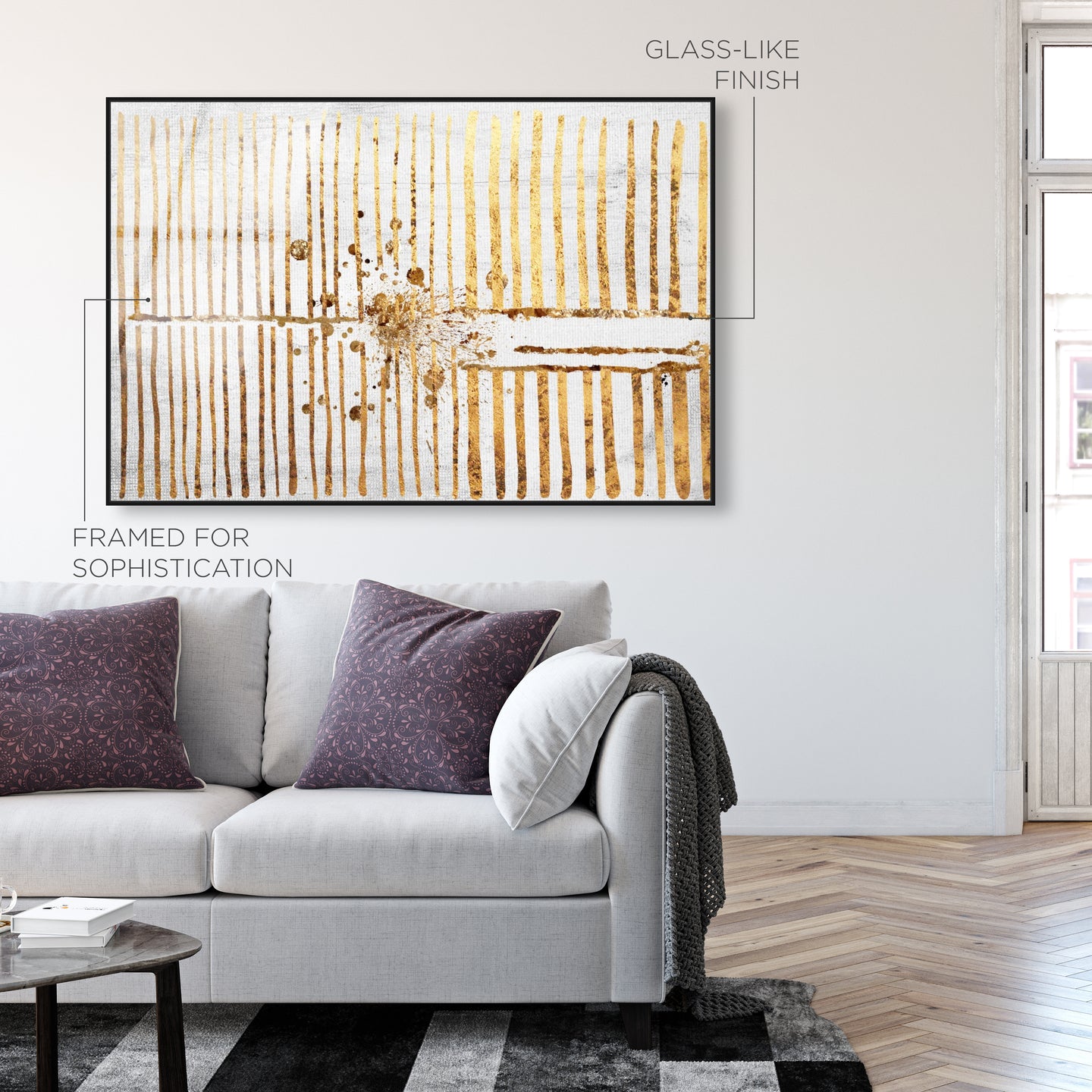 GLASS-LIKE FINISH

FRAMED FOR SOPHISTICATION