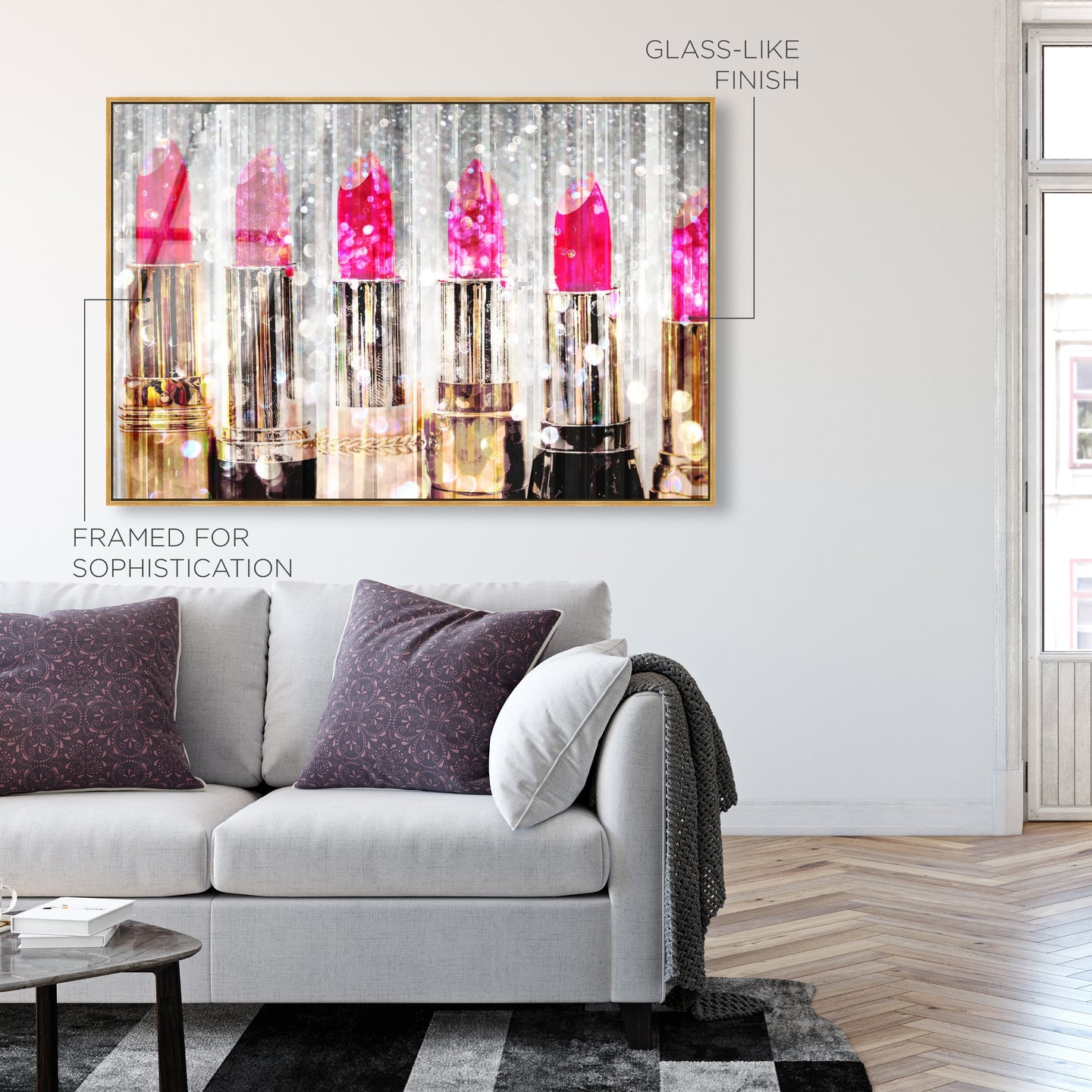 GLASS-LIKE FINISH

FRAMED FOR SOPHISTICATION