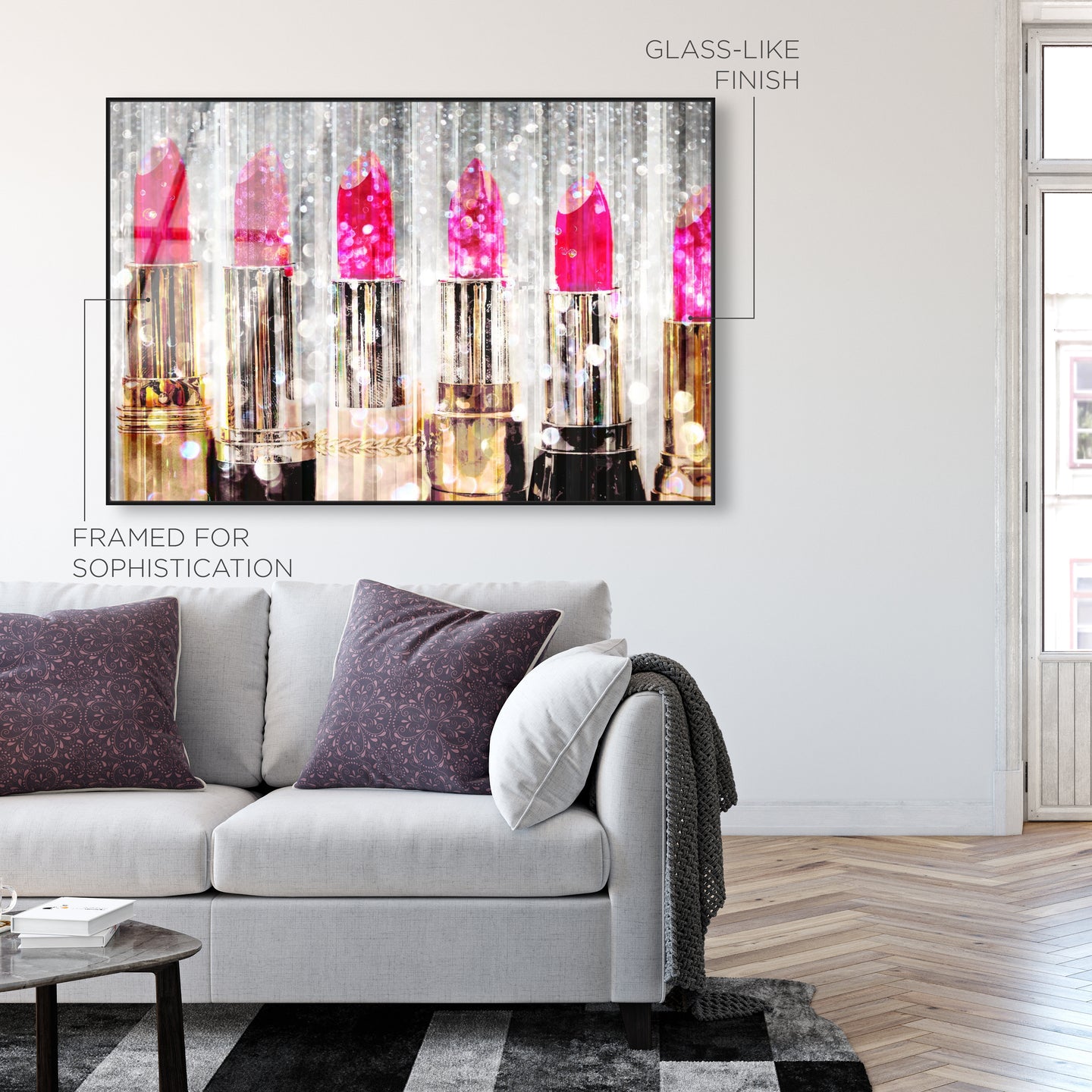 GLASS-LIKE FINISH

FRAMED FOR SOPHISTICATION