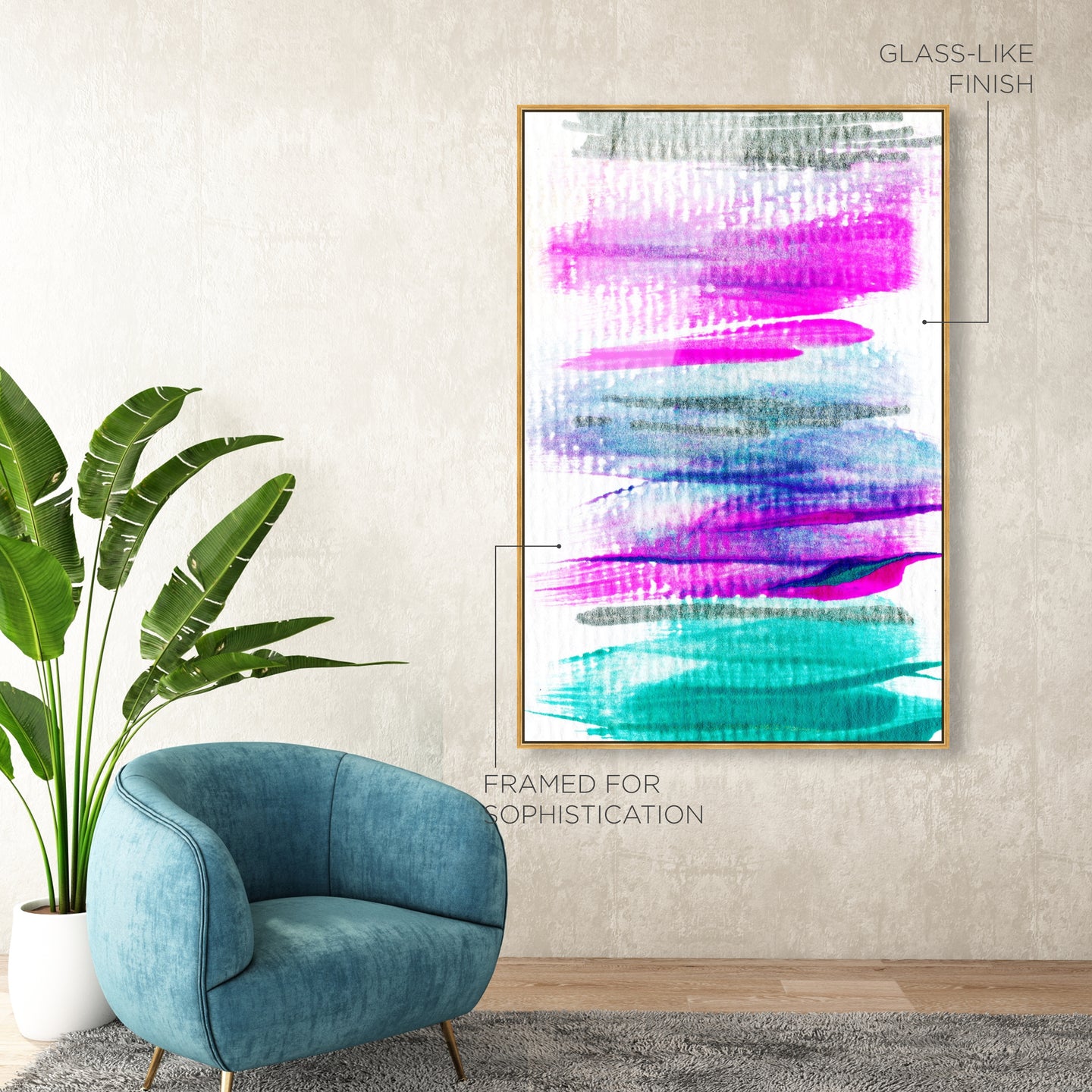 GLASS-LIKE FINISH

FRAMED FOR SOPHISTICATION