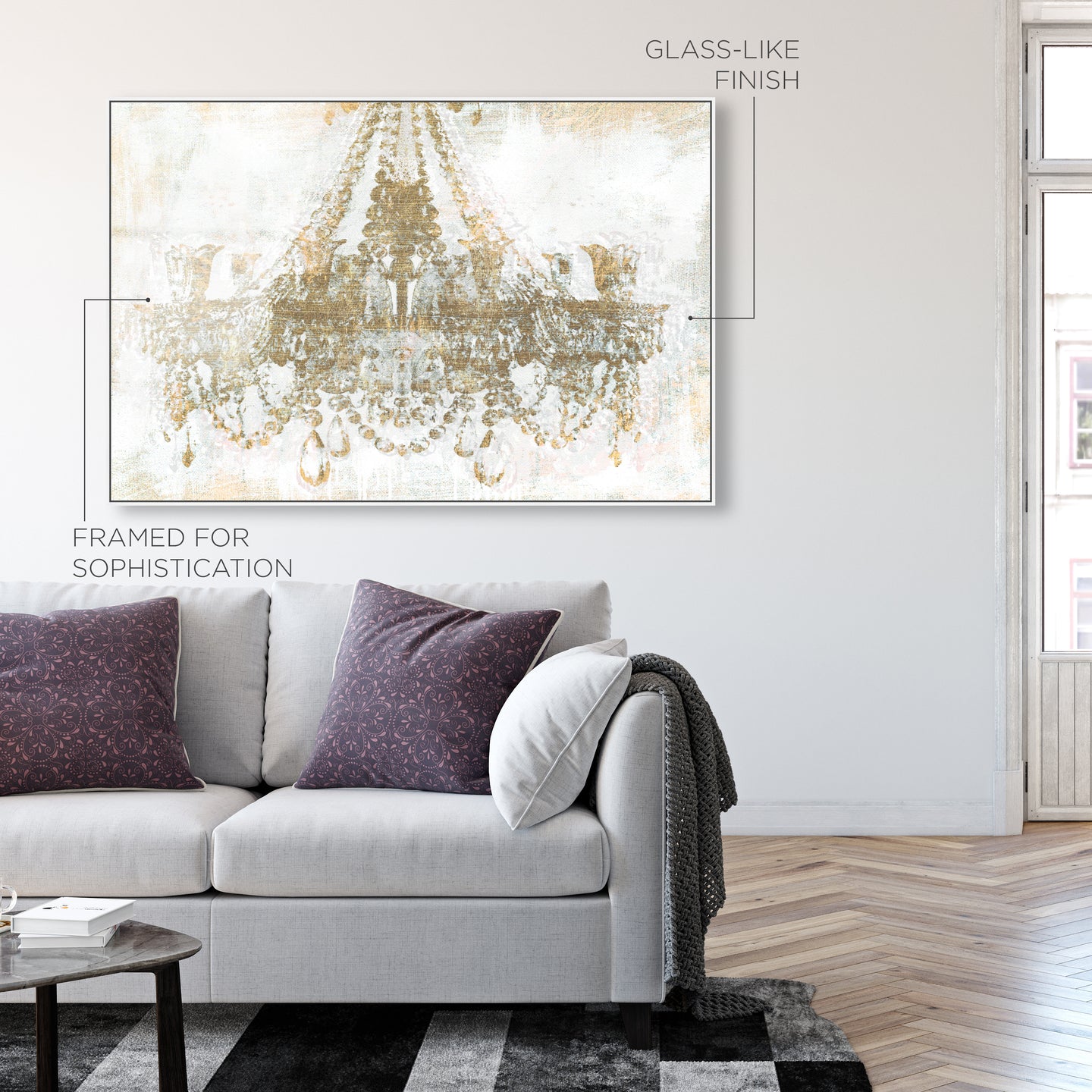 GLASS-LIKE FINISH

FRAMED FOR SOPHISTICATION