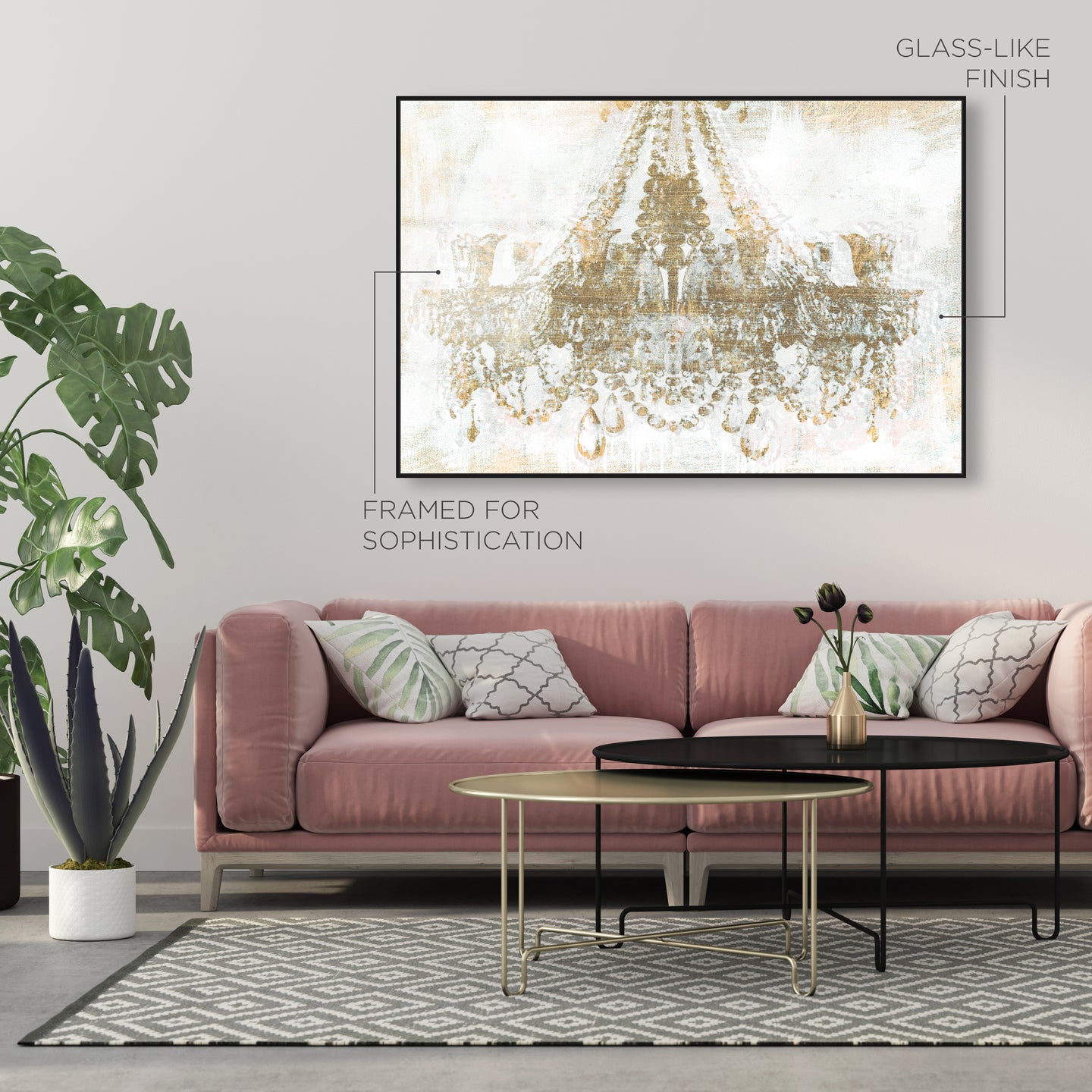 GLASS-LIKE FINISH

FRAMED FOR SOPHISTICATION