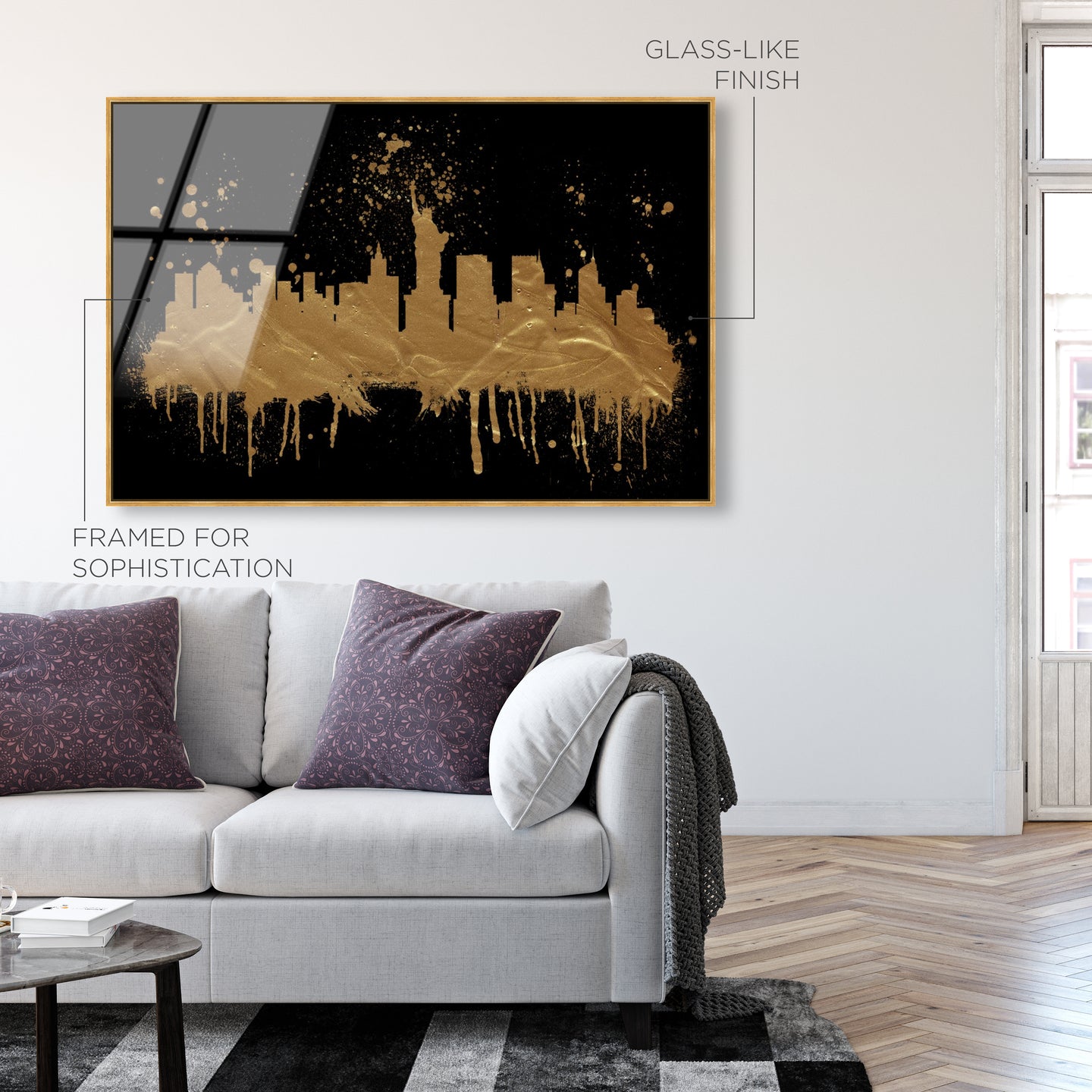 GLASS-LIKE FINISH

FRAMED FOR SOPHISTICATION