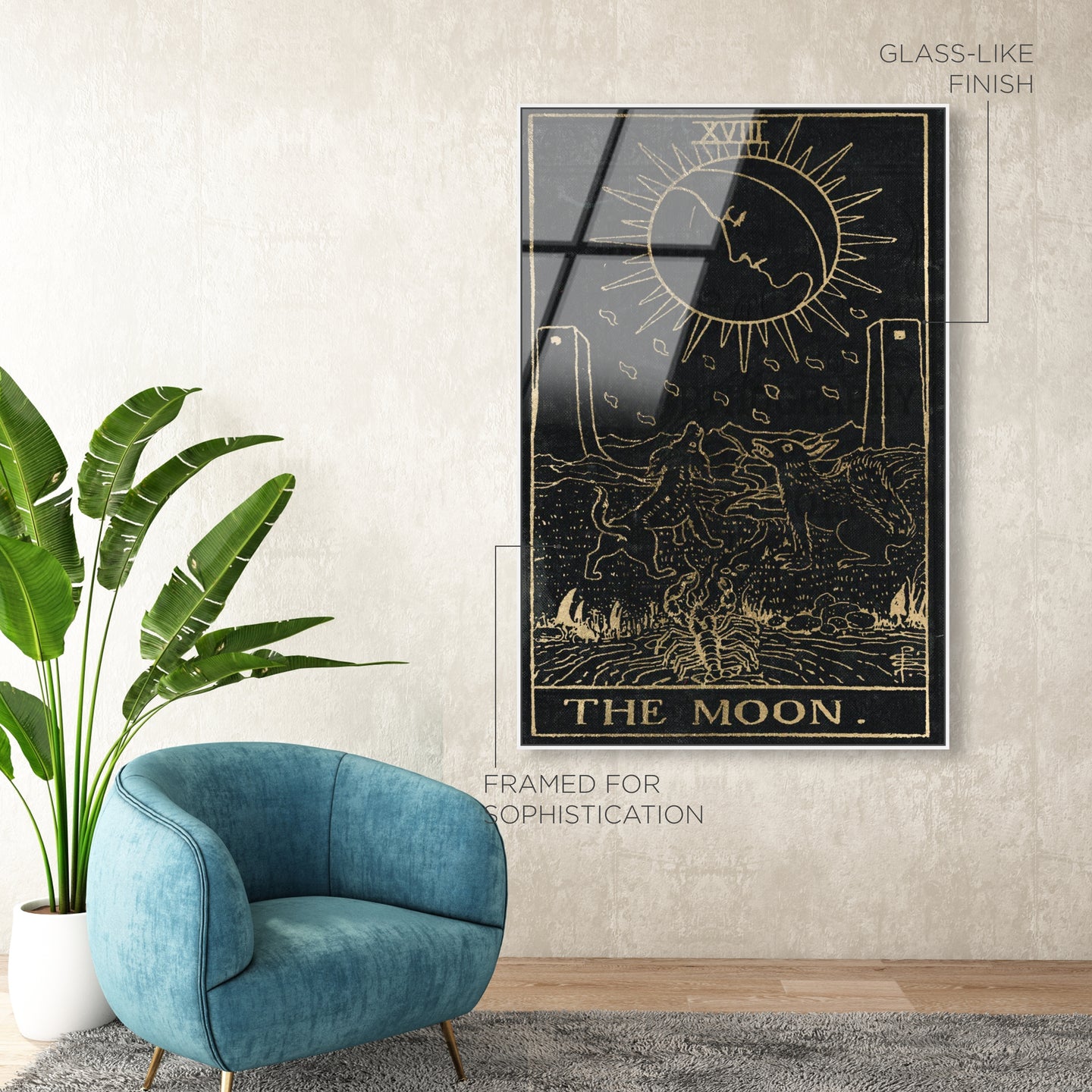 GLASS-LIKE FINISH

XVIII

THE MOON.

FRAMED FOR SOPHISTICATION