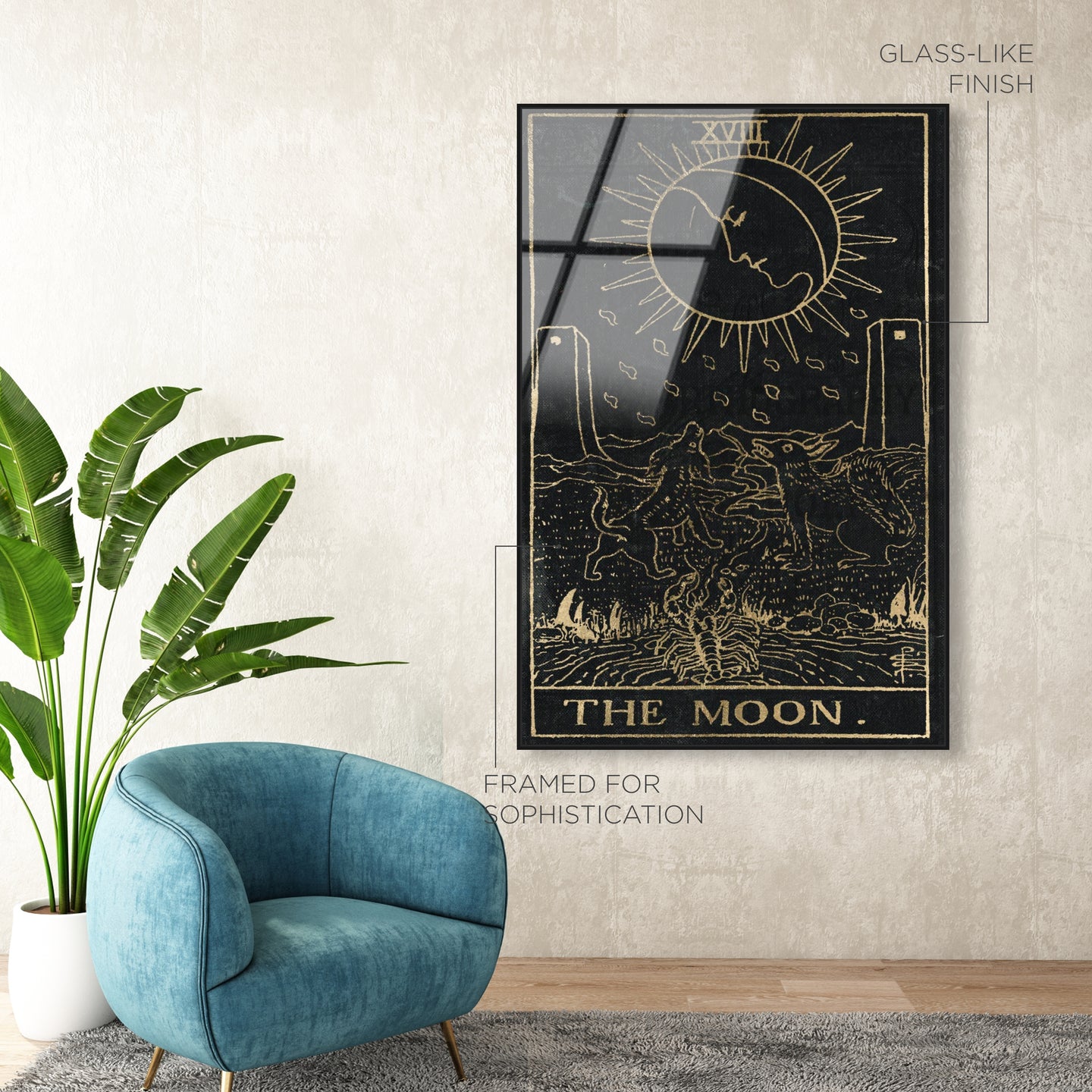 GLASS-LIKE FINISH

XVIII

THE MOON.

FRAMED FOR SOPHISTICATION