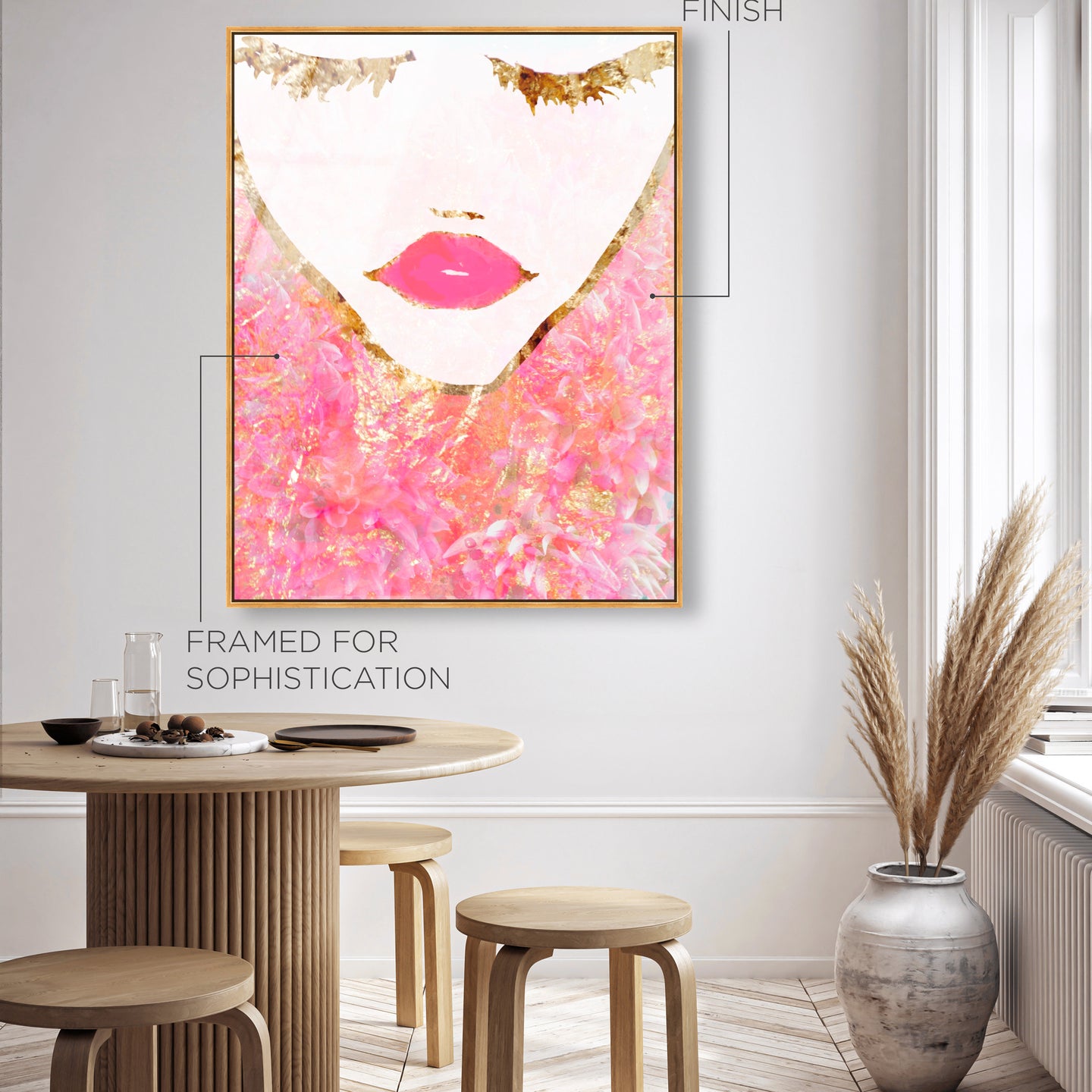 FINISH

FRAMED FOR SOPHISTICATION