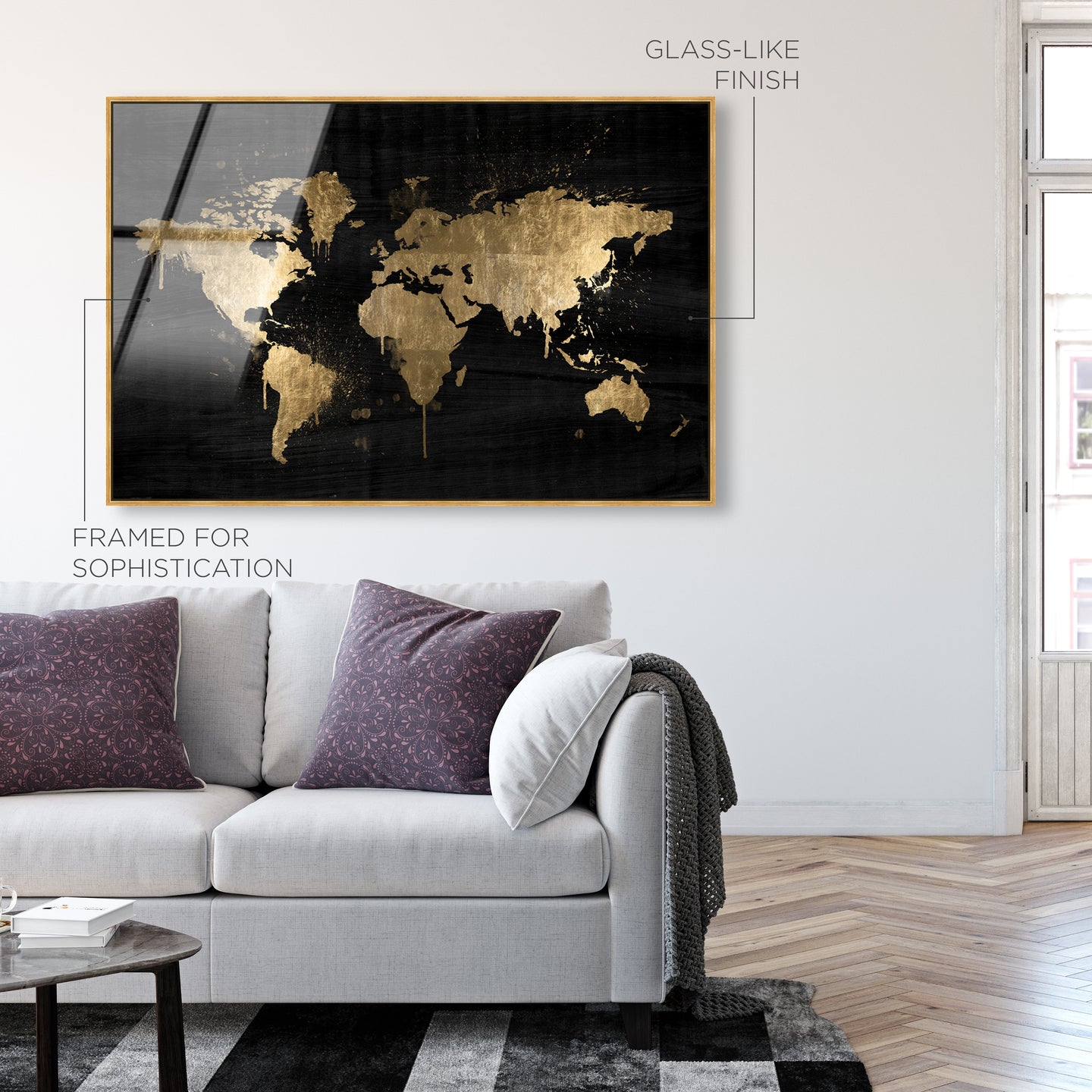 GLASS-LIKE FINISH

FRAMED FOR SOPHISTICATION