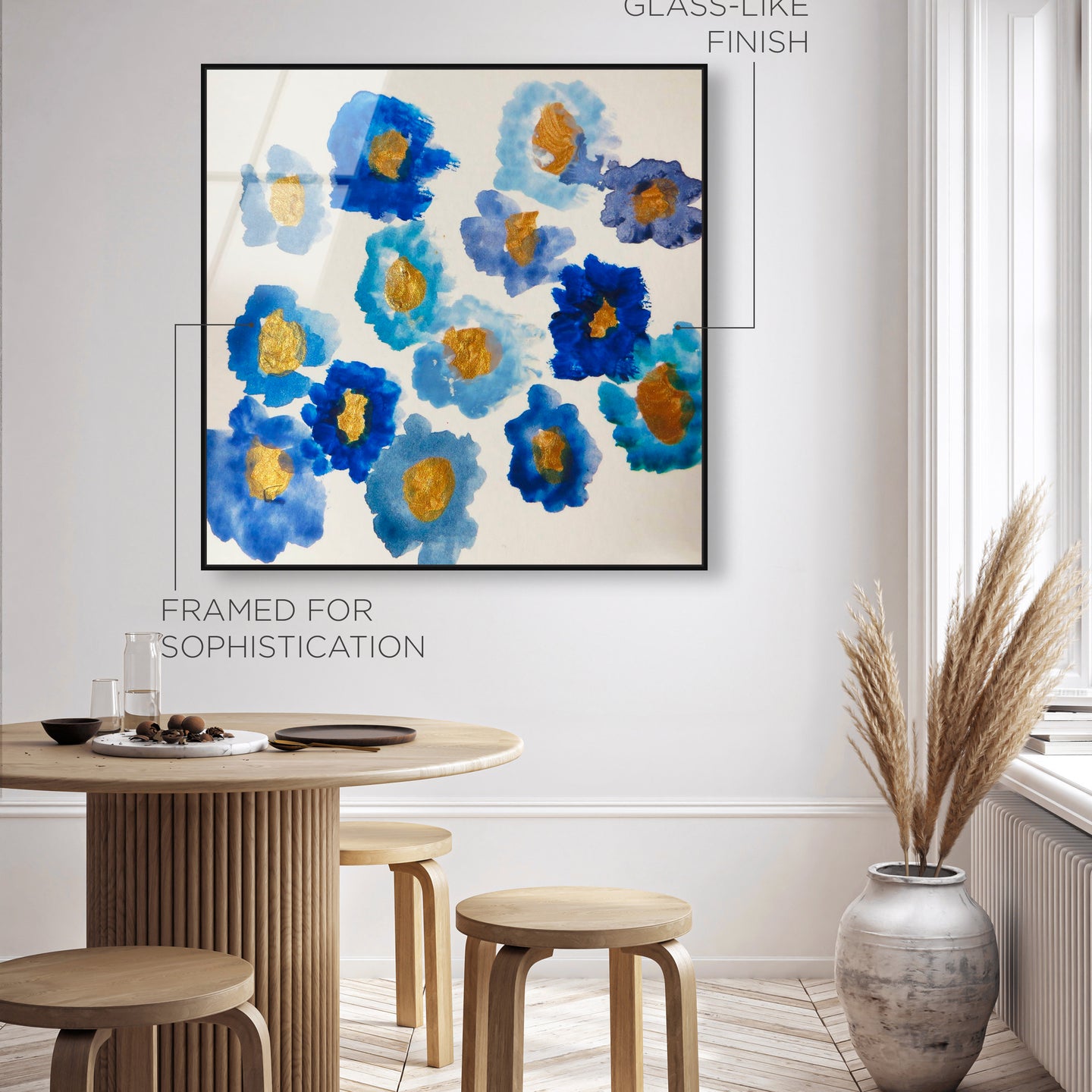 GLASS-LIKE
FINISH

FRAMED FOR
SOPHISTICATION