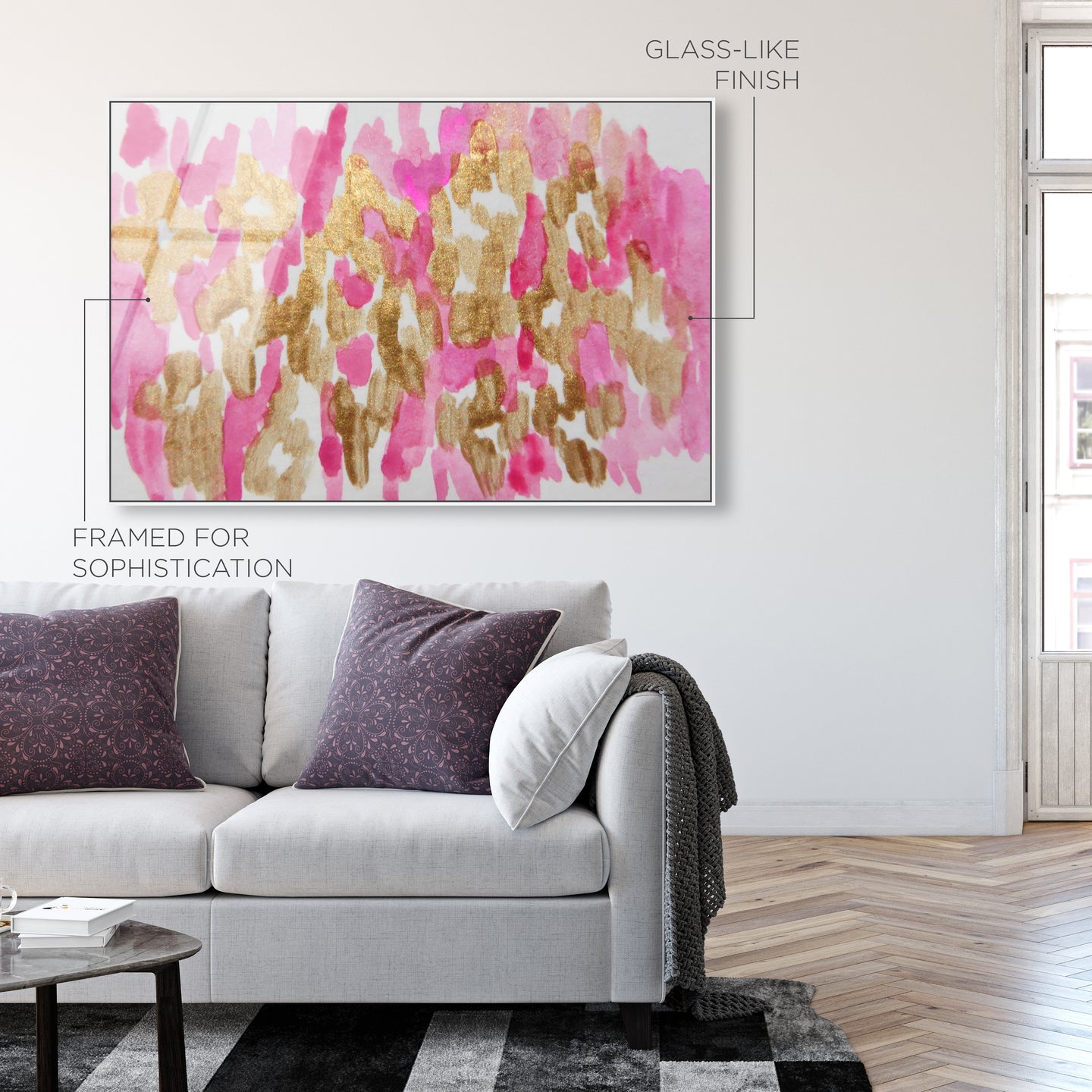 GLASS-LIKE FINISH

FRAMED FOR SOPHISTICATION