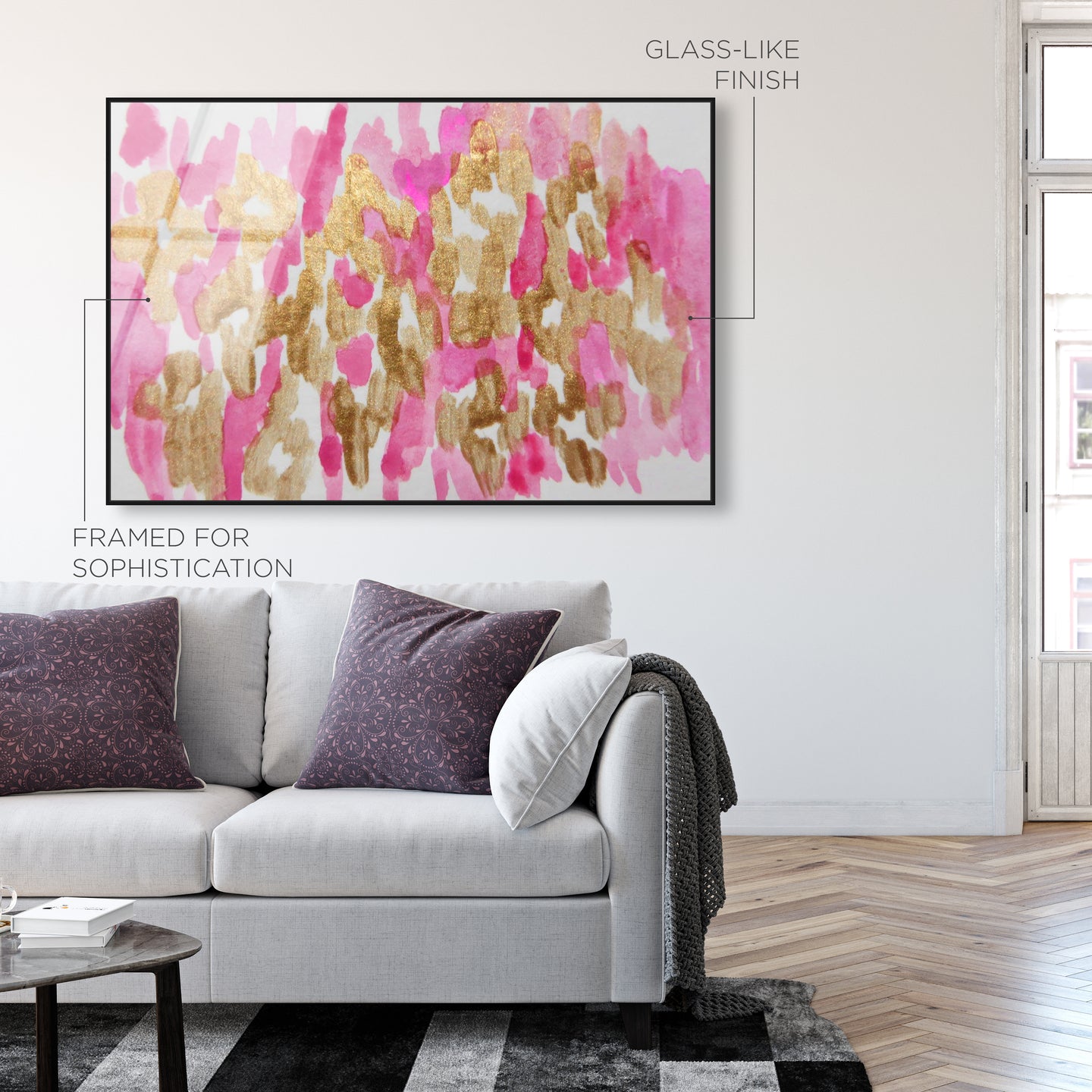 GLASS-LIKE FINISH

FRAMED FOR SOPHISTICATION