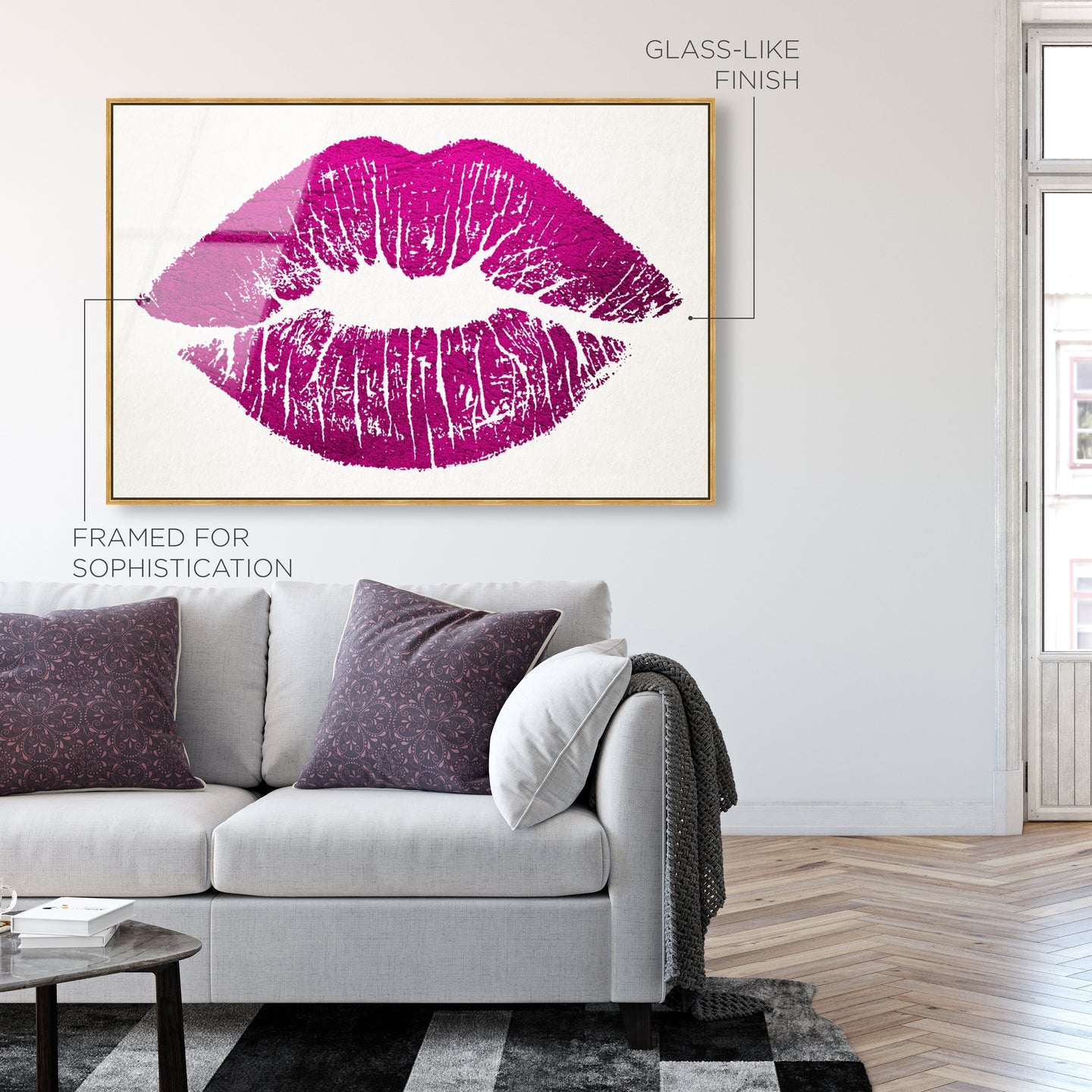 GLASS-LIKE
FINISH

FRAMED FOR
SOPHISTICATION