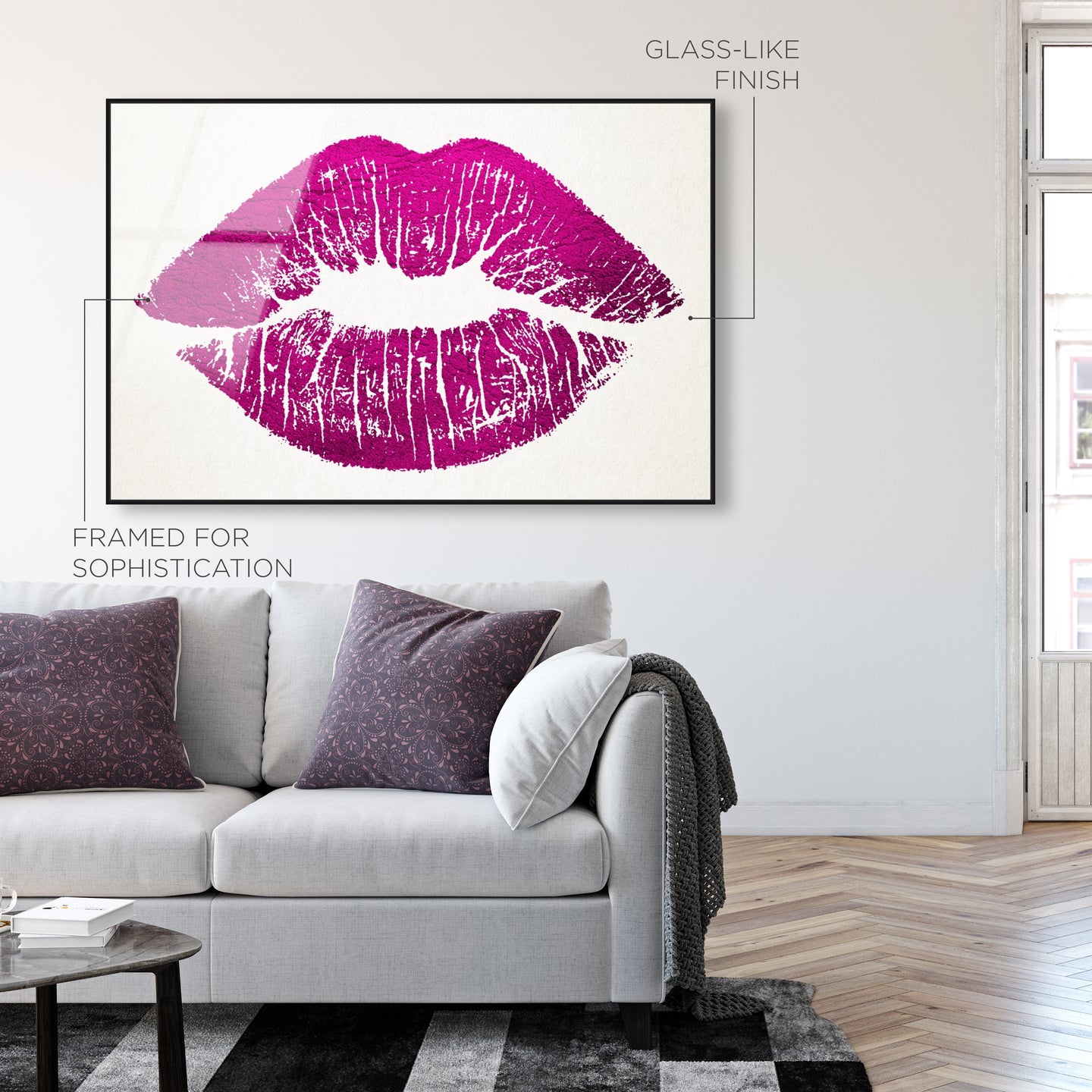 GLASS-LIKE FINISH

FRAMED FOR SOPHISTICATION