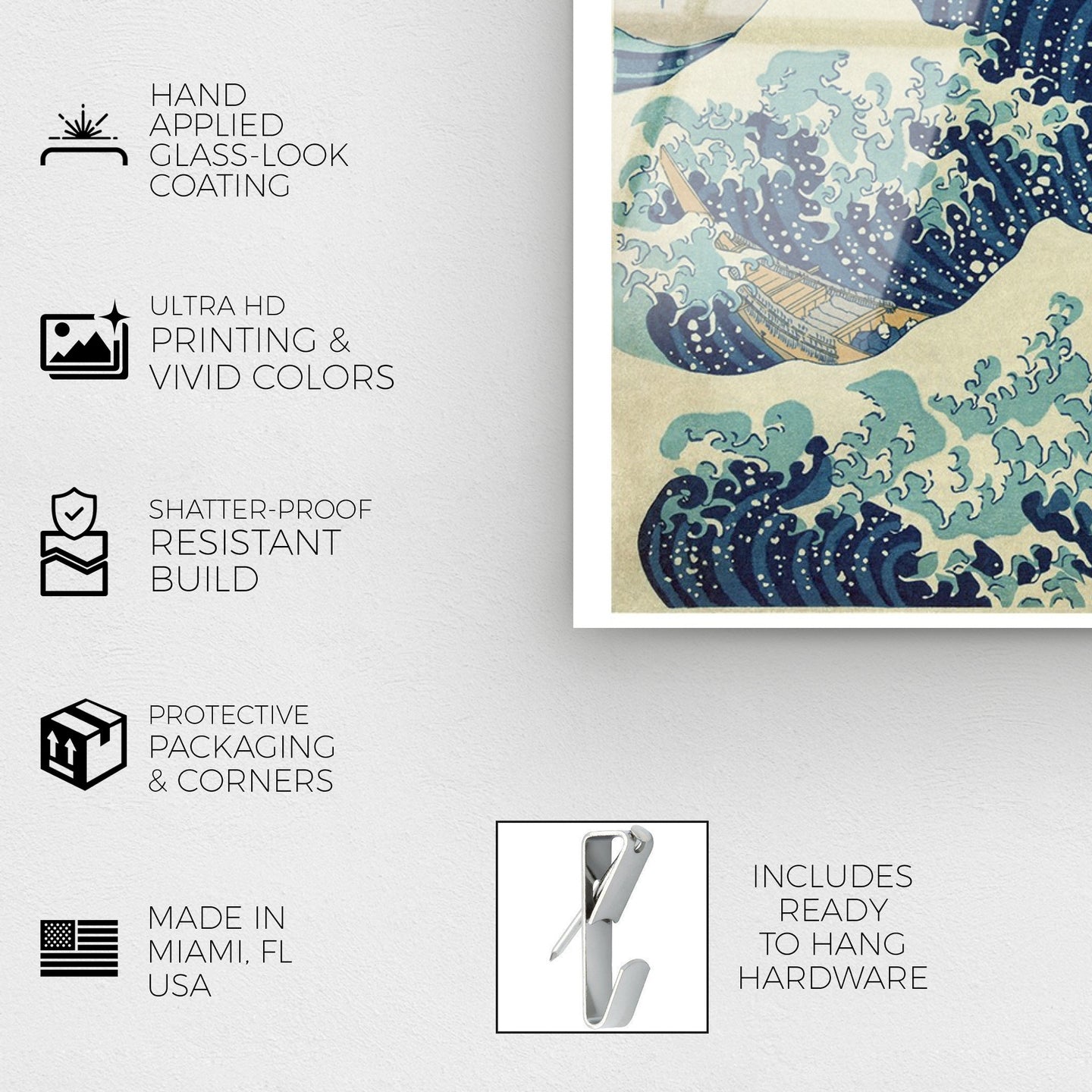 HAND APPLIED GLASS-LOOK COATING

ULTRA HD PRINTING & VIVID COLORS

SHATTER-PROOF RESISTANT BUILD

PROTECTIVE PACKAGING & CORNERS

MADE IN MIAMI, FL USA

INCLUDES READY TO HANG HARDWARE