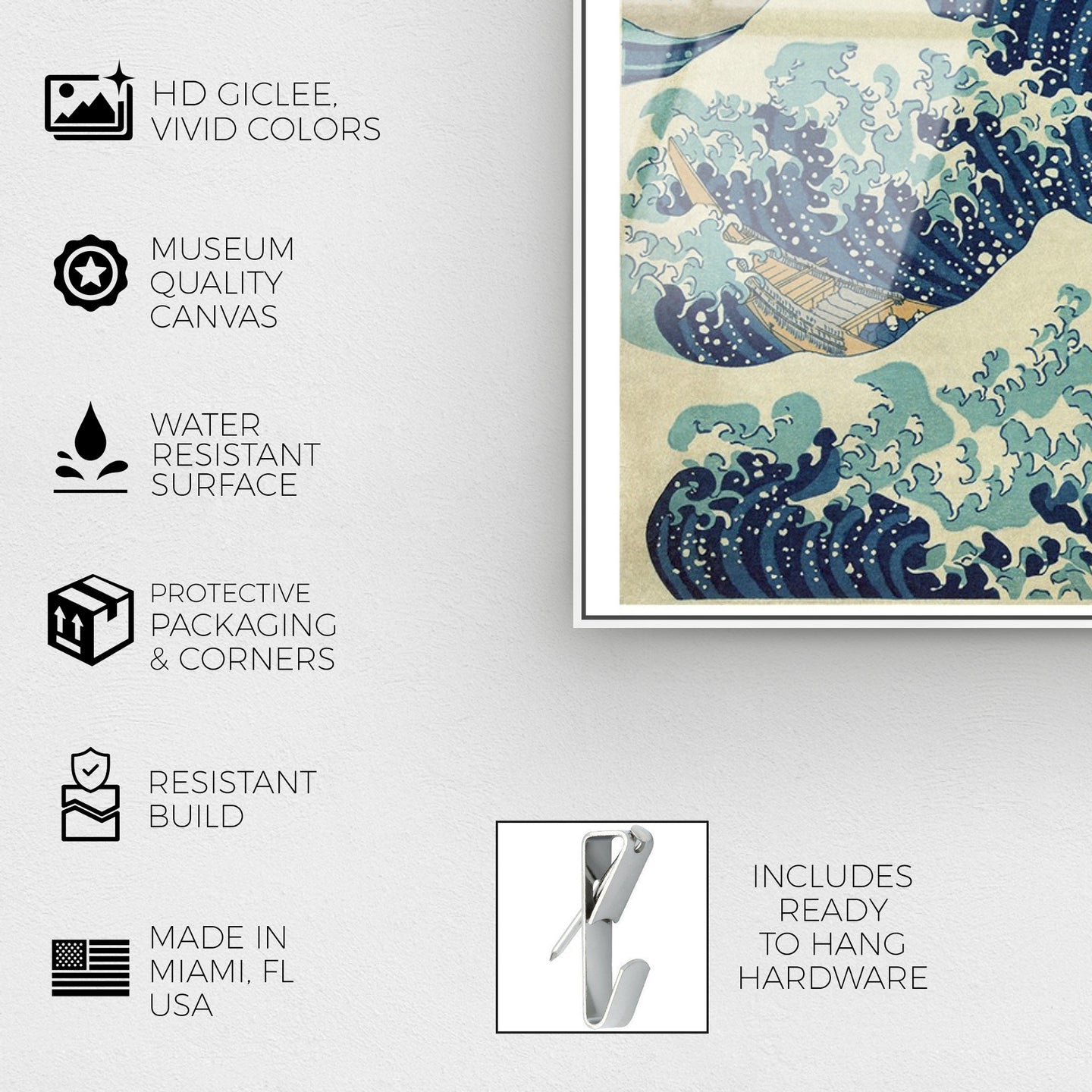 HD GICLEE, VIVID COLORS

MUSEUM QUALITY CANVAS

WATER RESISTANT SURFACE

PROTECTIVE PACKAGING & CORNERS

RESISTANT BUILD

MADE IN MIAMI, FL USA

INCLUDES READY TO HANG HARDWARE