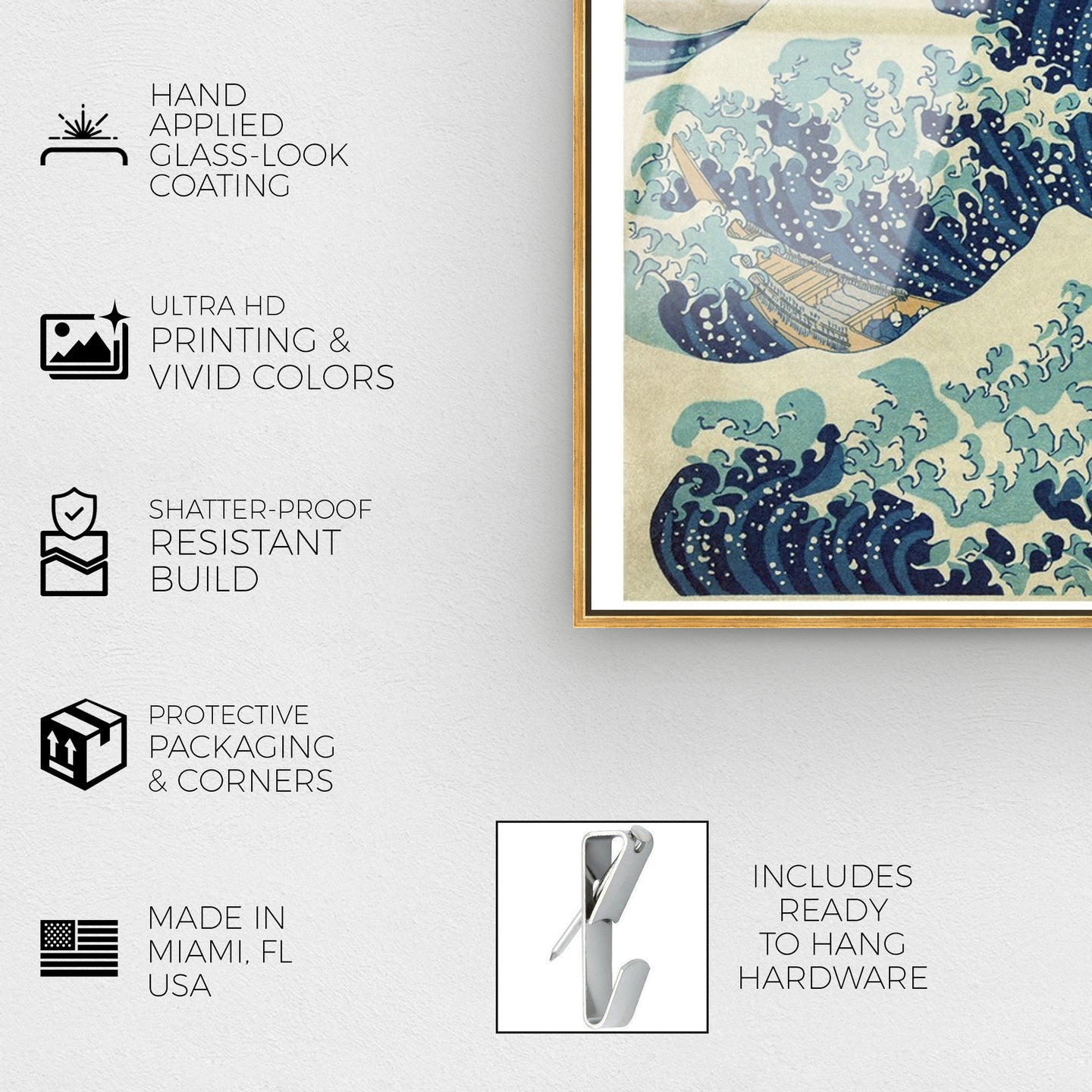 HAND APPLIED GLASS-LOOK COATING

ULTRA HD PRINTING & VIVID COLORS

SHATTER-PROOF RESISTANT BUILD

PROTECTIVE PACKAGING & CORNERS

MADE IN MIAMI, FL USA

INCLUDES READY TO HANG HARDWARE