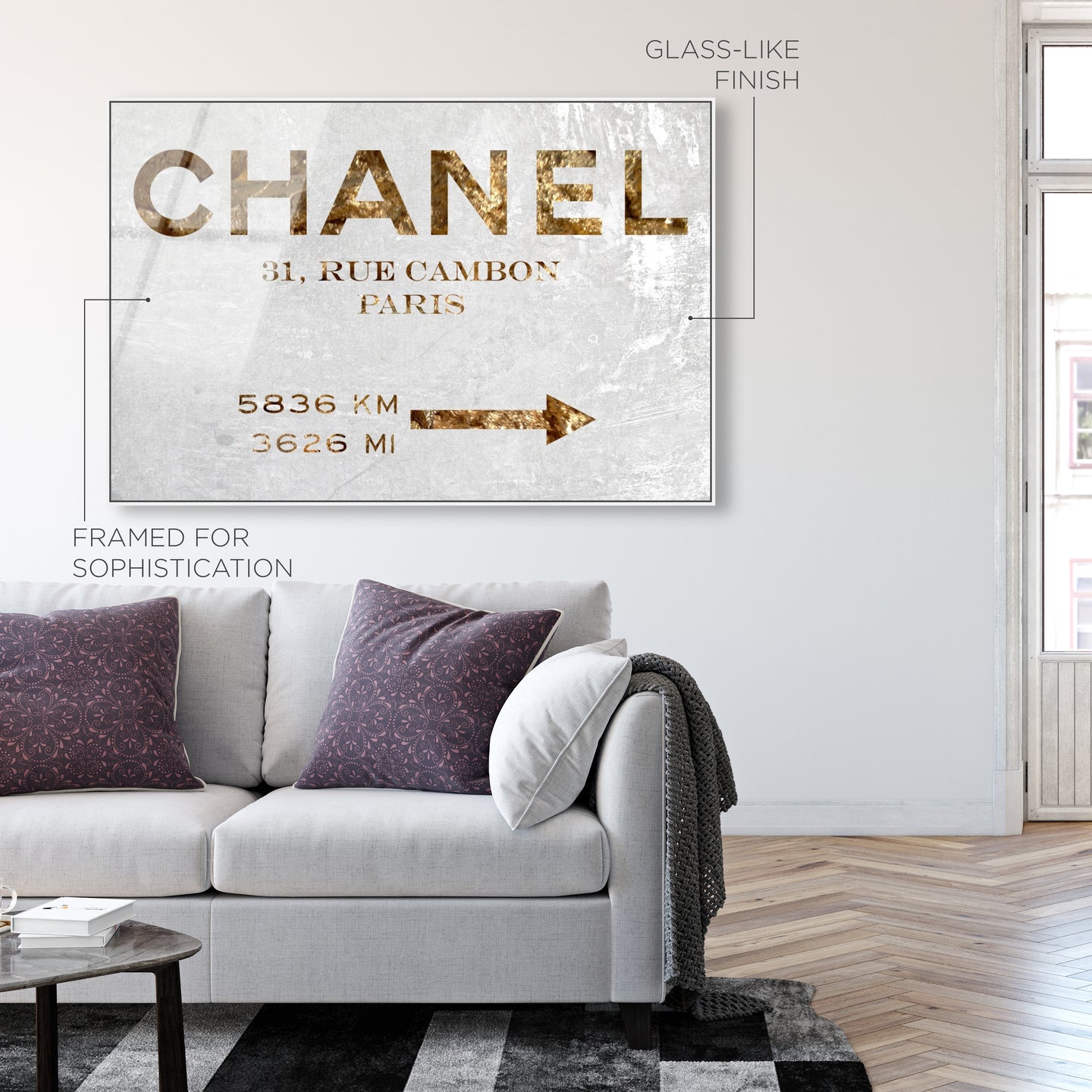 GLASS-LIKE FINISH

CHANEL

31, RUE CAMBON
PARIS

5836 KM
3626 MI

FRAMED FOR SOPHISTICATION