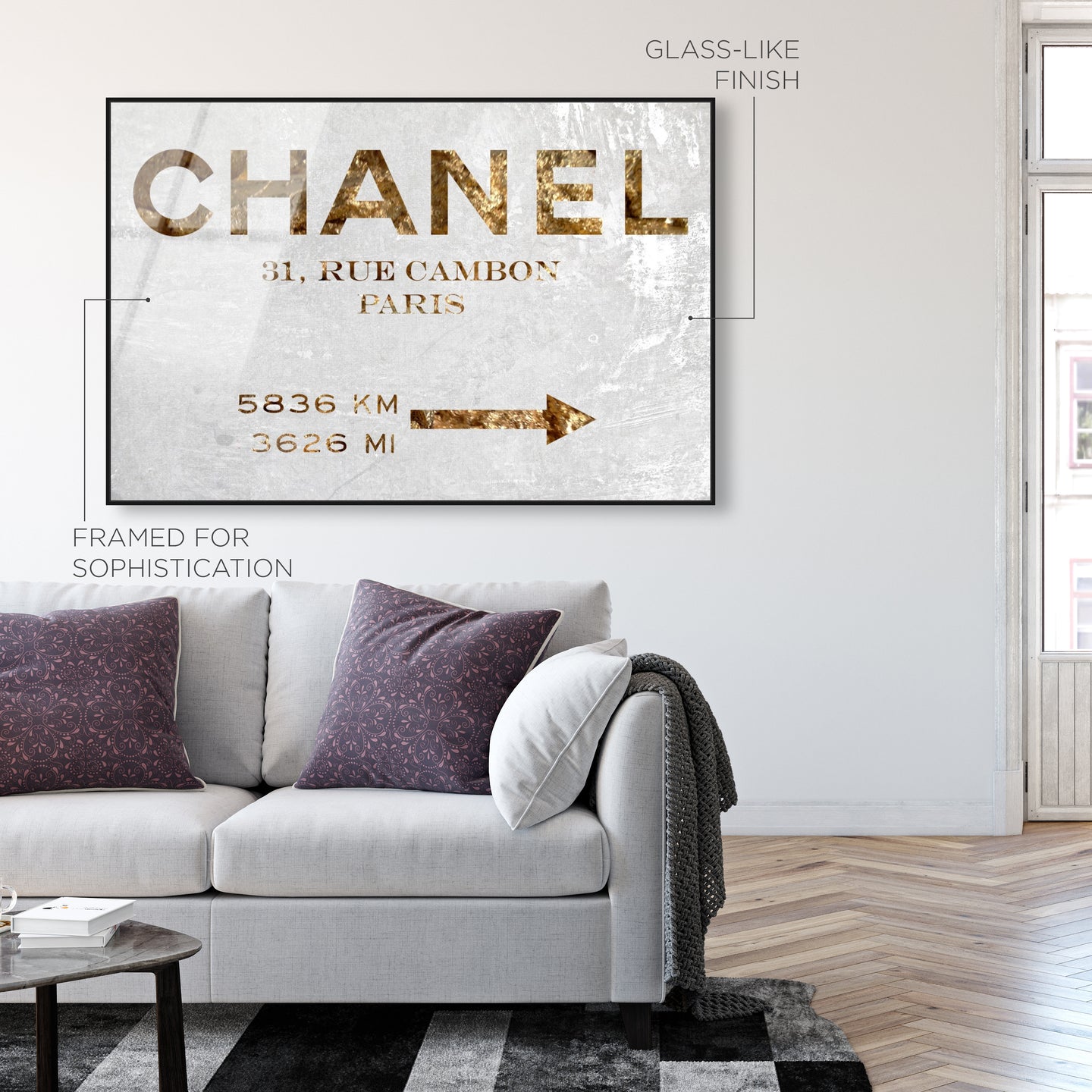 GLASS-LIKE FINISH

CHANEL

31, RUE CAMBON
PARIS

5836 KM
3626 MI

FRAMED FOR SOPHISTICATION