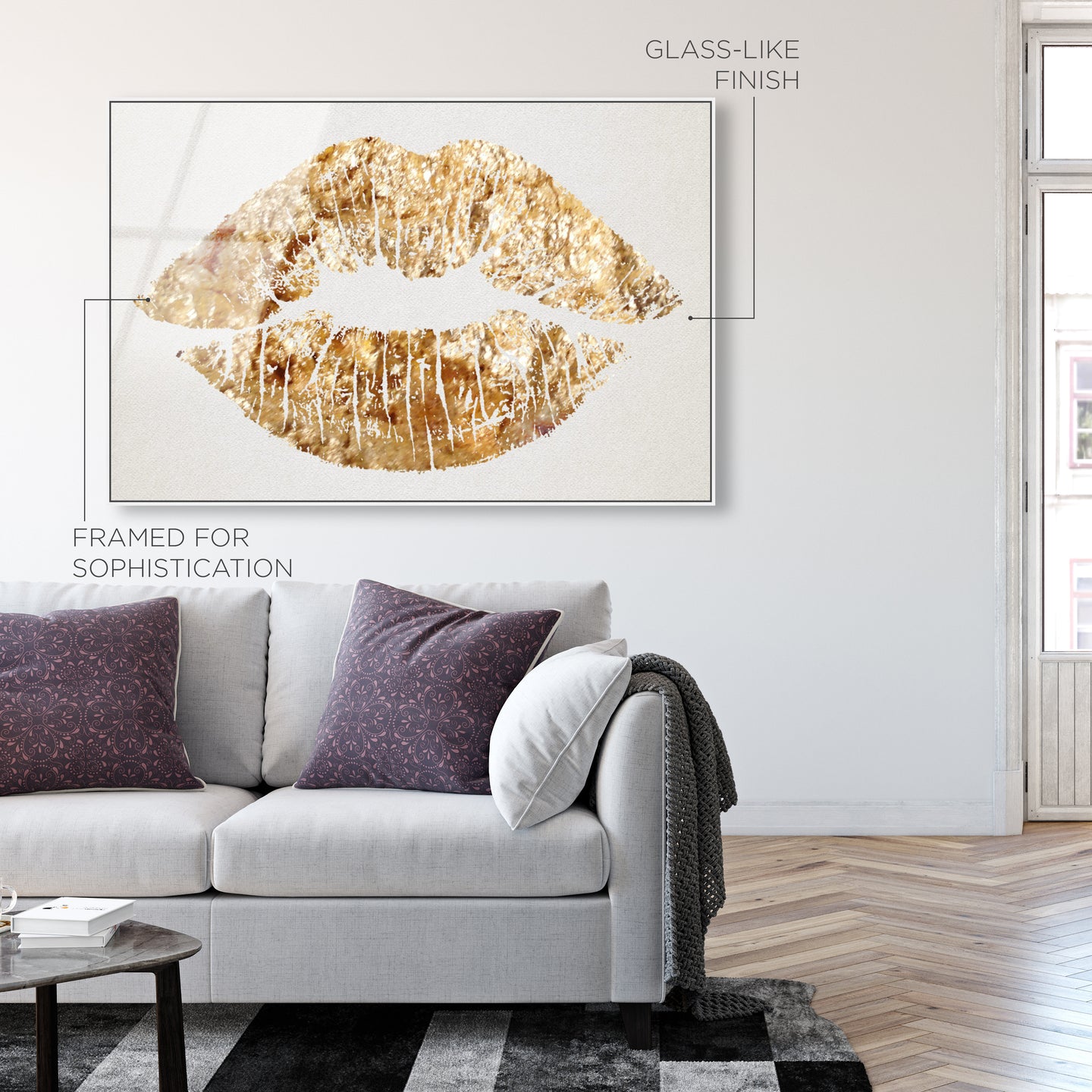 GLASS-LIKE FINISH

FRAMED FOR SOPHISTICATION